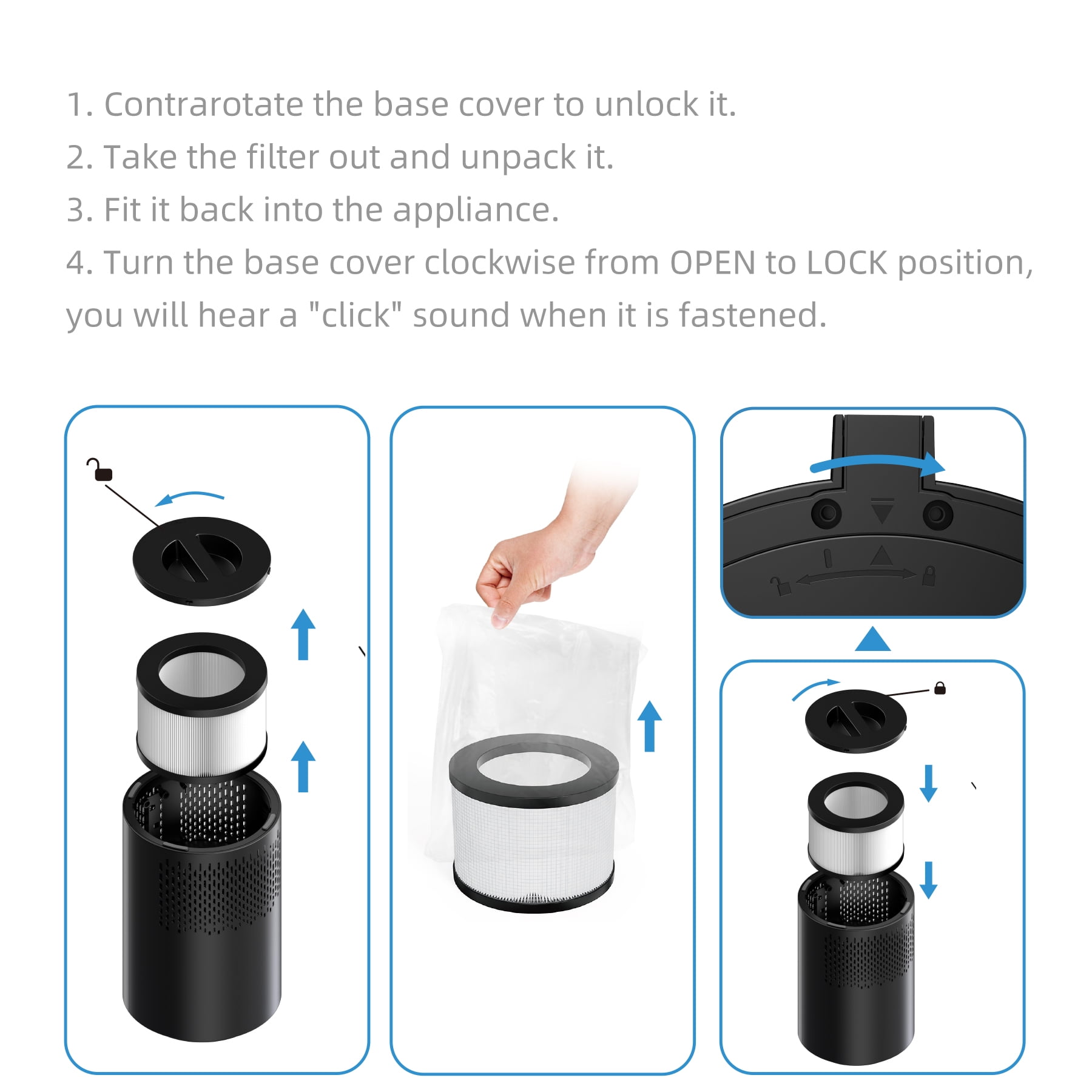 1. Contrarotate the base cover to unlock it.
2. Take the filter out and unpack it.
3. Fit it back into the appliance.
4. Turn the base cover clockwise from OPEN to LOCK position, you will hear a "click" sound when it is fastened.