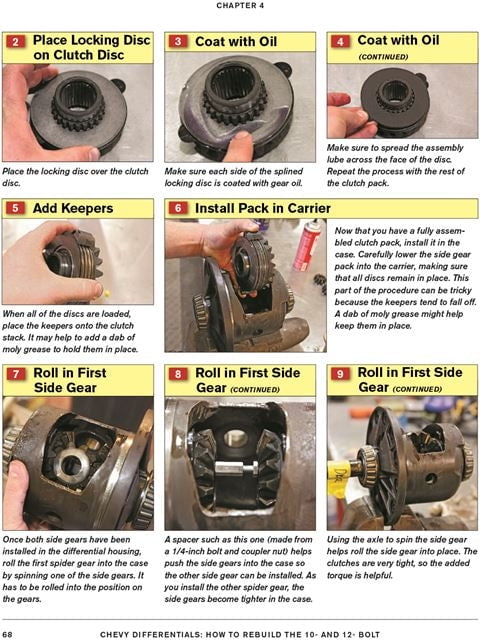 CHAPTER 4

2 Place Locking Disc on Clutch Disc

Place the locking disc over the clutch disc.

3 Coat with Oil

Make sure each side of the splined locking disc is coated with gear oil.

4 Coat with Oil (CONTINUED)

Make sure to spread the assembly lube across the face of the disc. Repeat the process with the rest of the clutch pack.

5 Add Keepers

When all of the discs are loaded, place the keepers onto the clutch stack. It may help to add a dab of moly grease to hold them in place.

6 Install Pack in Carrier

Now that you have a fully assembled clutch pack, install it in the case. Carefully lower the side gear pack into the carrier, making sure that all discs remain in place. This part of the procedure can be tricky because the keepers tend to fall off. A dab of moly grease might help keep them in place.

7 Roll in First Side Gear

Once both side gears have been installed in the differential housing, roll the first spider gear into the case by spinning one of the side gears. It has to be rolled into the position on the gears.

8 Roll in First Side Gear (CONTINUED)

A spacer such as this one (made from a 1/4-inch bolt and coupler nut) helps push the side gears into the case so the other side gear can be installed. As you install the other spider gear, the side gears become tighter in the case.

9 Roll in First Side Gear (CONTINUED)

Using the axle to spin the side gear helps roll the side gear into place. The clutches are very tight, so the added torque is helpful.

68 CHEVY DIFFERENTIALS: HOW TO REBUILD THE 10- AND 12- BOLT