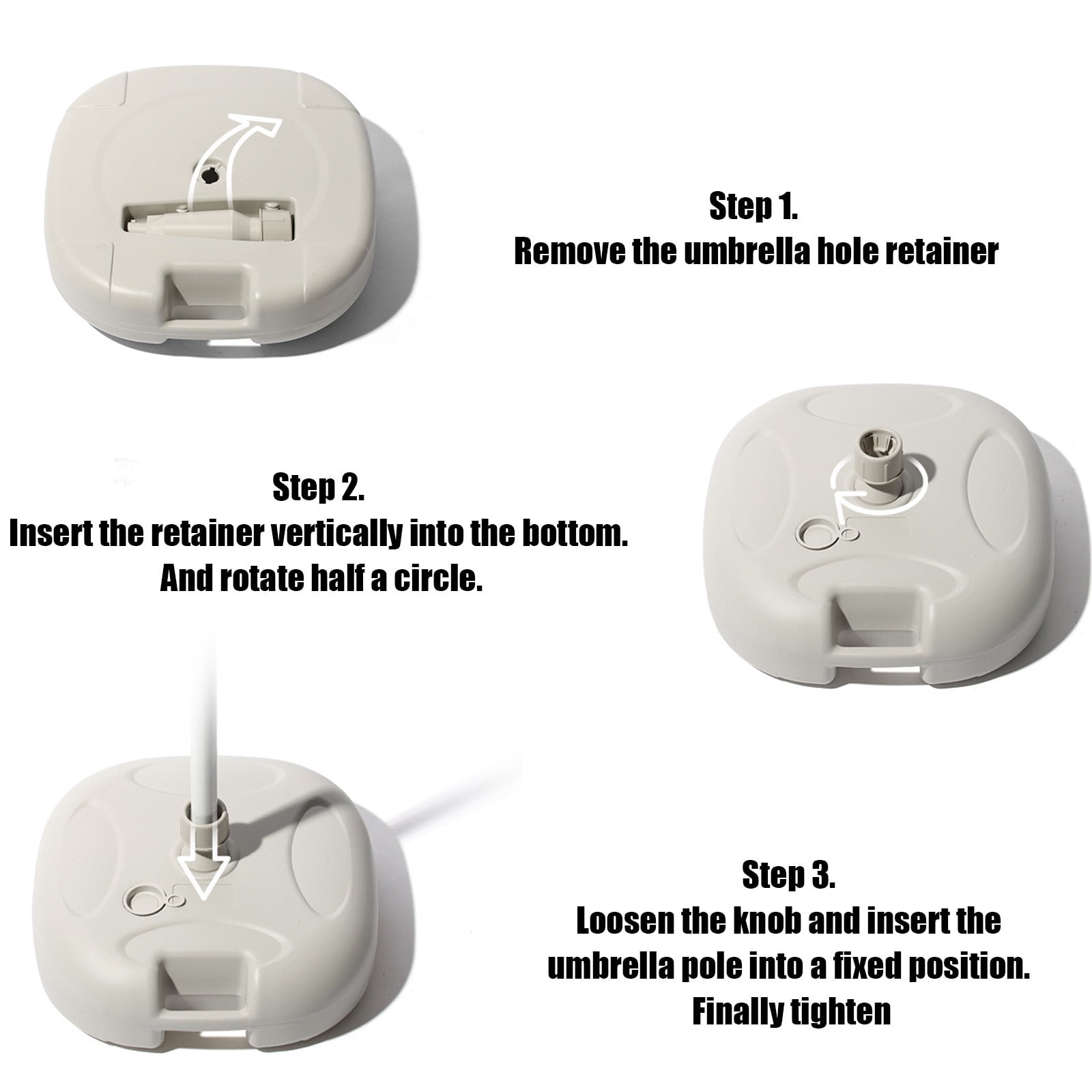 Step 1.
Remove the umbrella hole retainer

Step 2.
Insert the retainer vertically into the bottom.
And rotate half a circle.

Step 3.
Loosen the knob and insert the umbrella pole into a fixed position.
Finally tighten