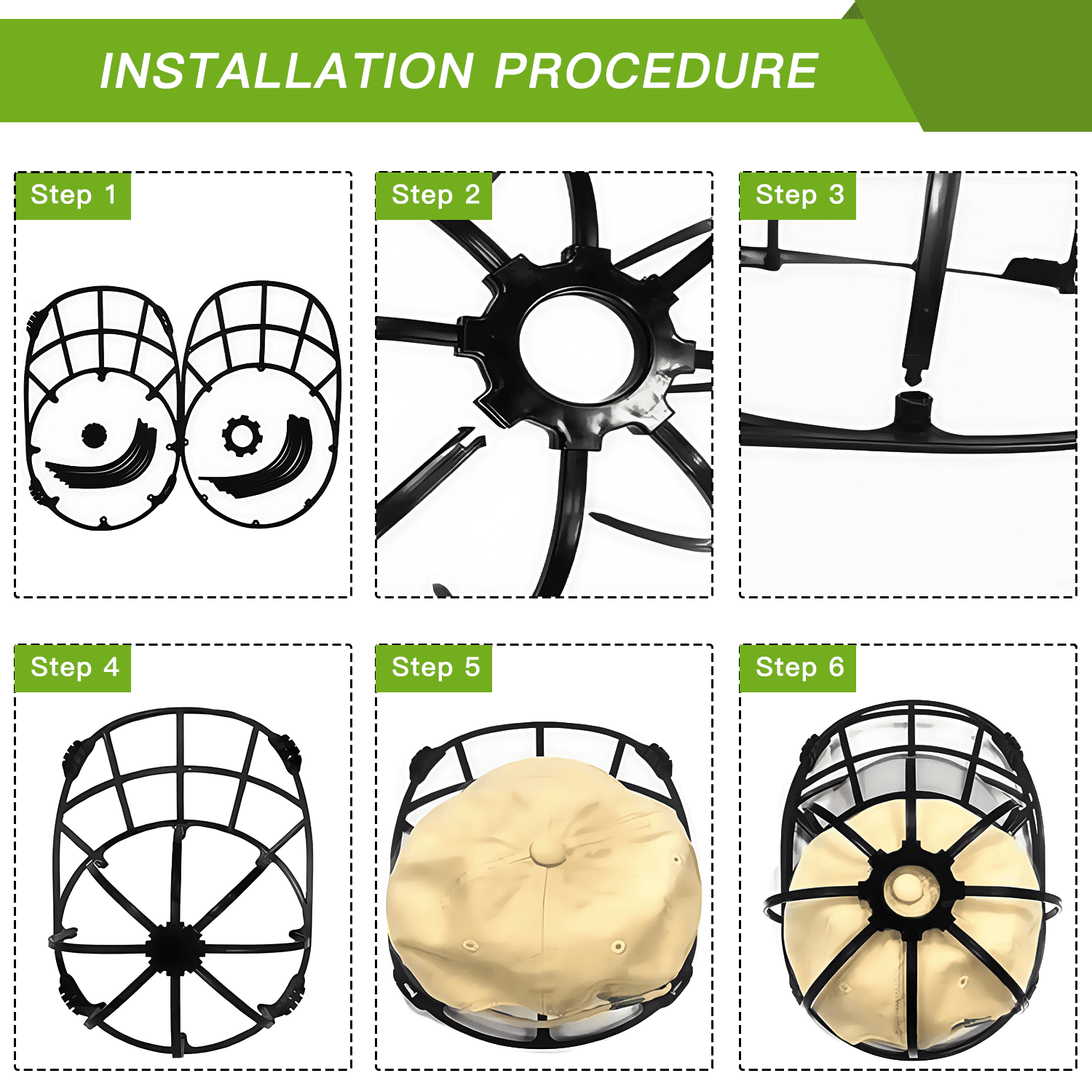 INSTALLATION PROCEDURE

Step 1

Step 2

Step 3

Step 4

Step 5

Step 6