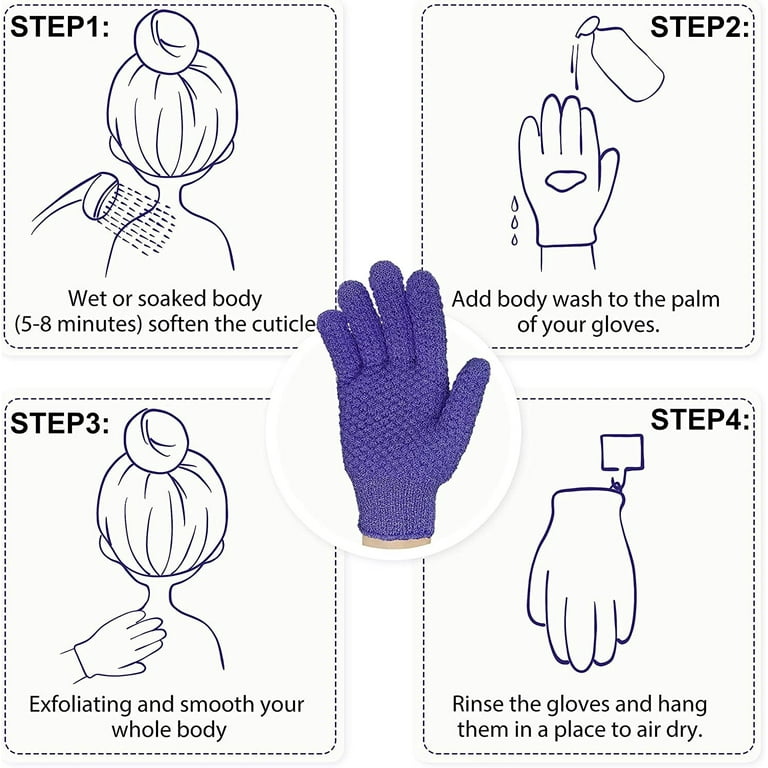 STEP1:

Wet or soaked body
(5-8 minutes) soften the cuticle

STEP2:

Add body wash to the palm of your gloves.

STEP3:

Exfoliating and smooth your whole body

STEP4:

Rinse the gloves and hang them in a place to air dry.