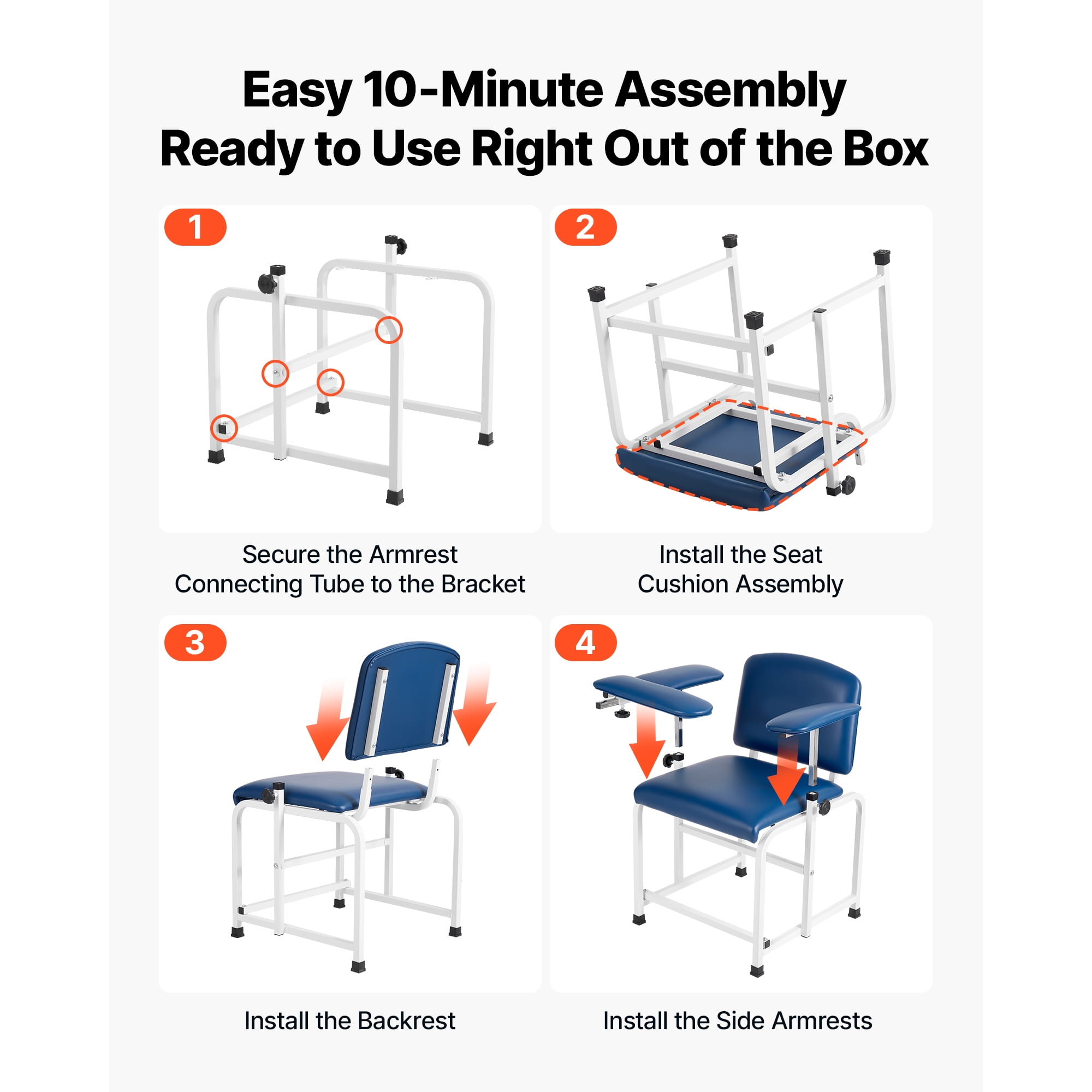 Easy 10-Minute Assembly
Ready to Use Right Out of the Box

1

Secure the Armrest Connecting Tube to the Bracket

2

Install the Seat Cushion Assembly

3

Install the Backrest

4

Install the Side Armrests