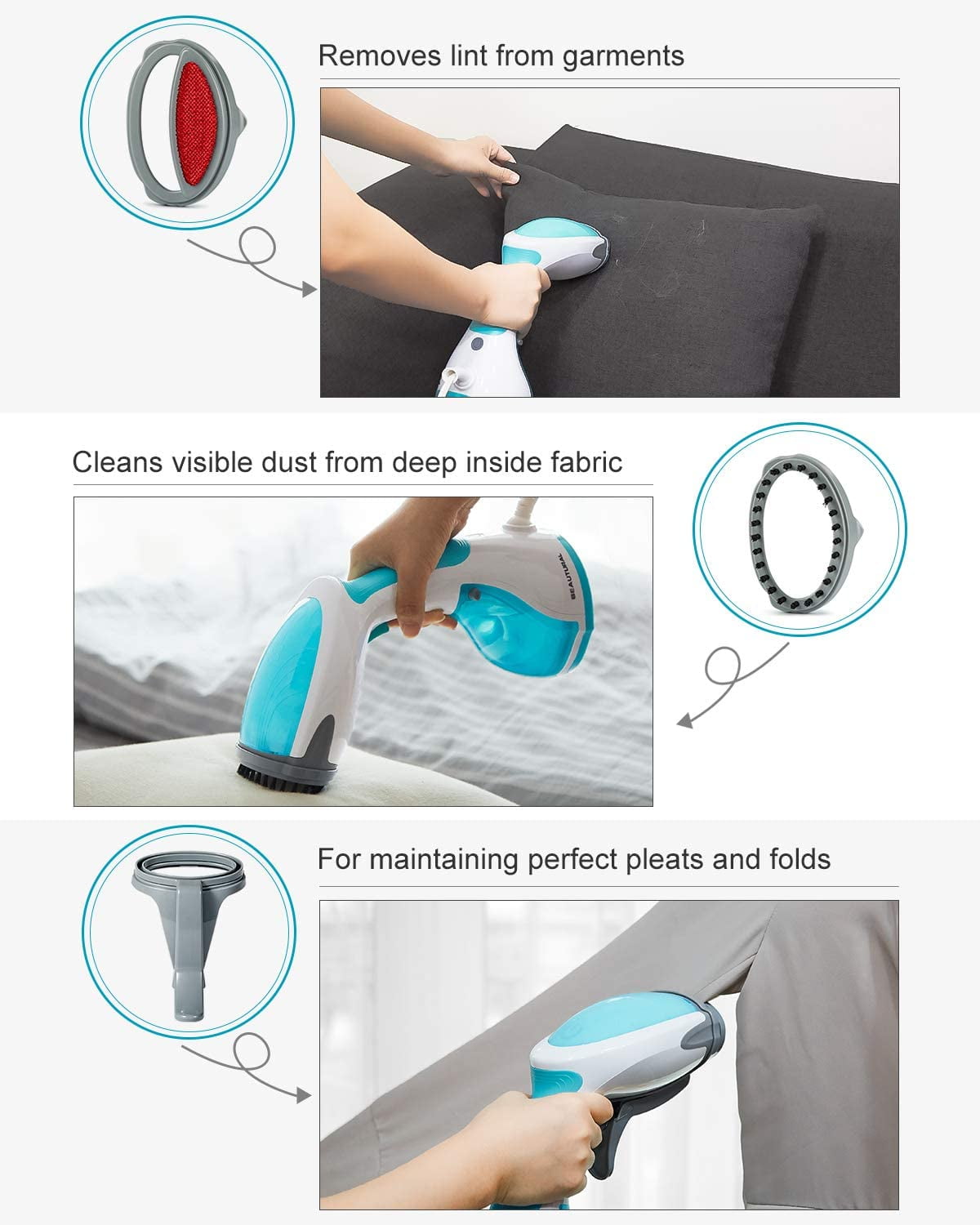 Removes lint from garments

Cleans visible dust from deep inside fabric

BEAUTURAL

For maintaining perfect pleats and folds