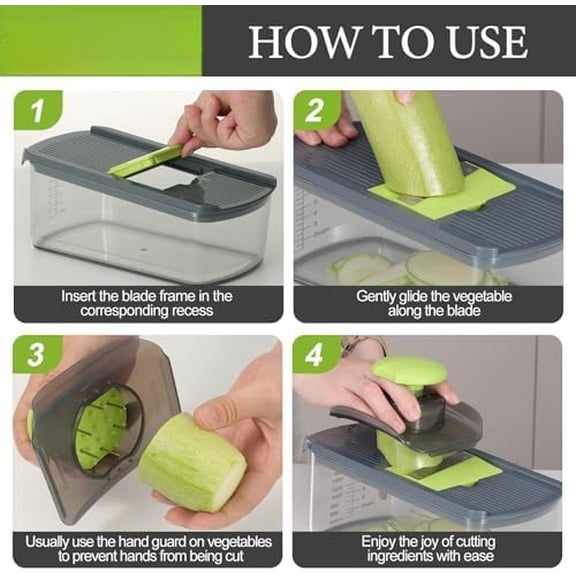 HOW TO USE

1

Insert the blade frame in the corresponding recess

2

Gently glide the vegetable along the blade

3

Usually use the hand guard on vegetables to prevent hands from being cut

4

Enjoy the joy of cutting ingredients with ease