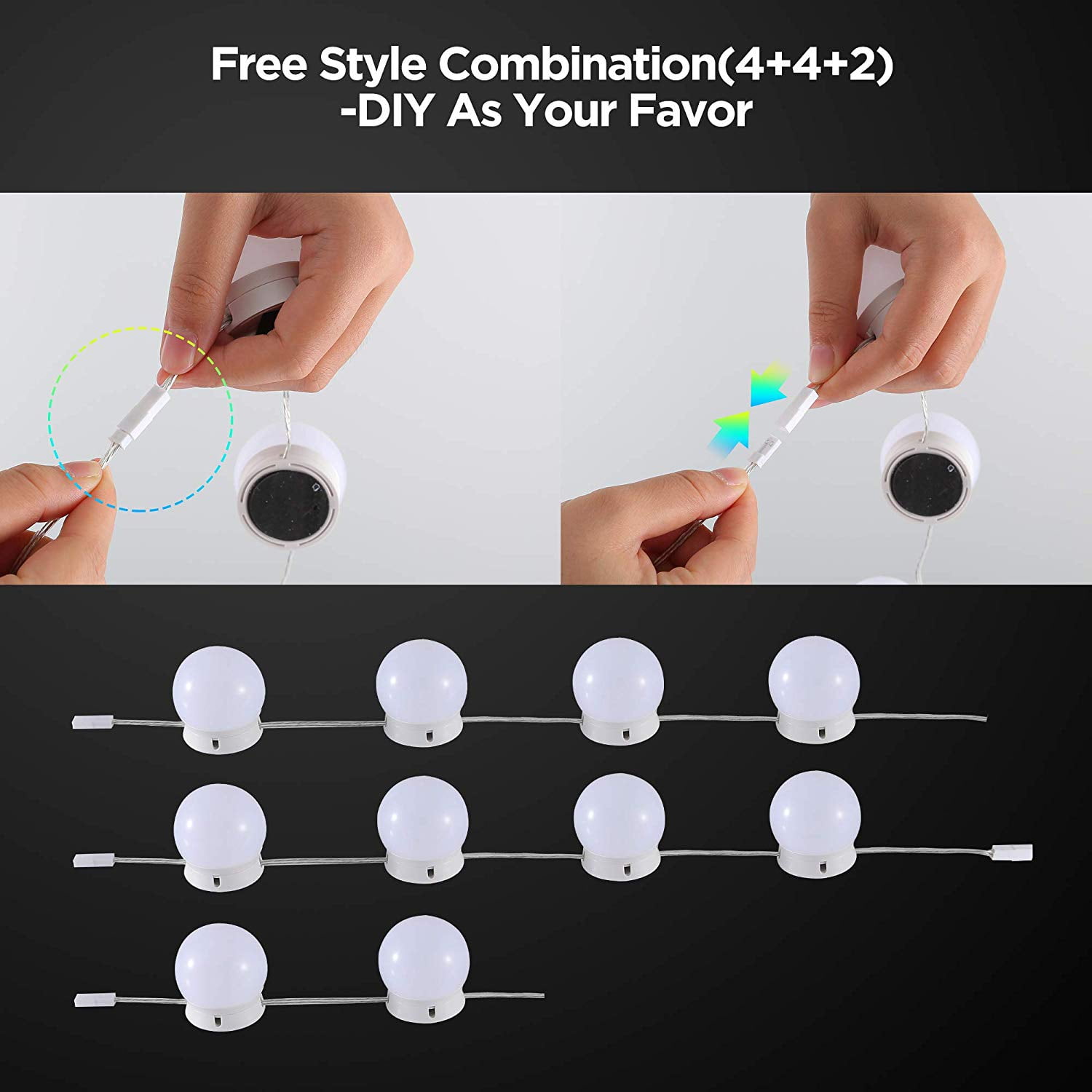 Free Style Combination(4+4+2)
-DIY As Your Favor