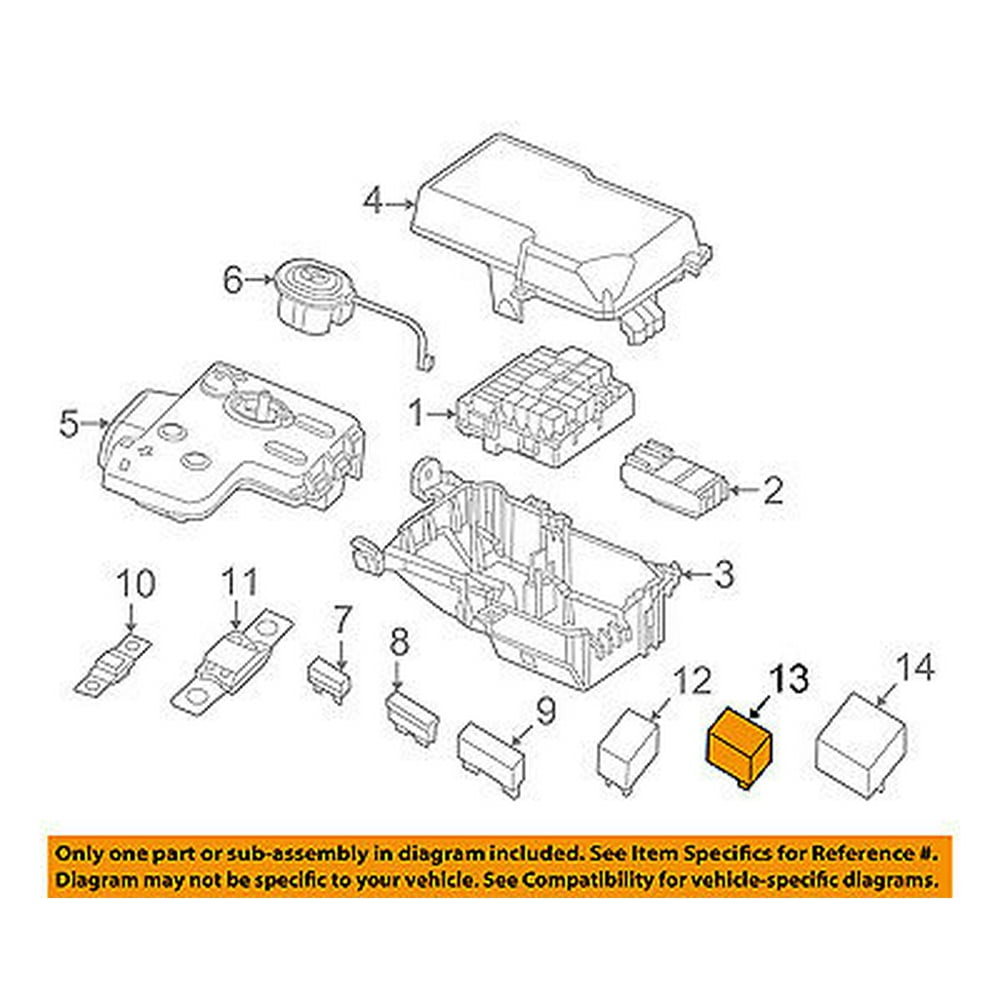 4
6
5
1
2
3
10
11
7
8
9
12
13
14

Only one part or sub-assembly in diagram included. See Item Specifics for Reference #. Diagram may not be specific to your vehicle. See Compatibility for vehicle-specific diagrams.