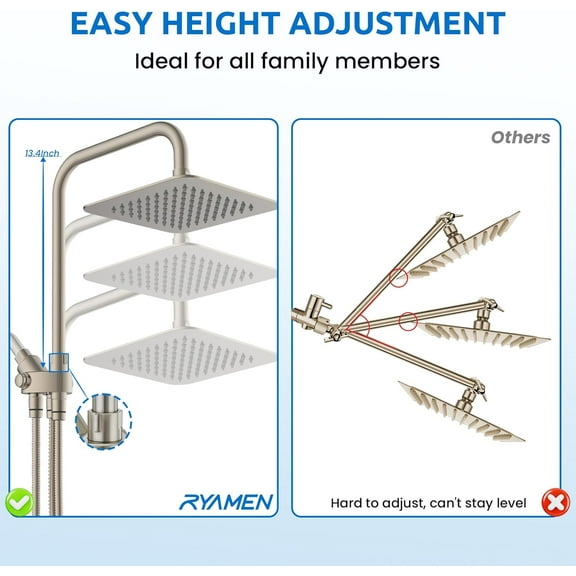 EASY HEIGHT ADJUSTMENT

Ideal for all family members

13.4Inch

RYAMEN

Others

Hard to adjust, can't stay level