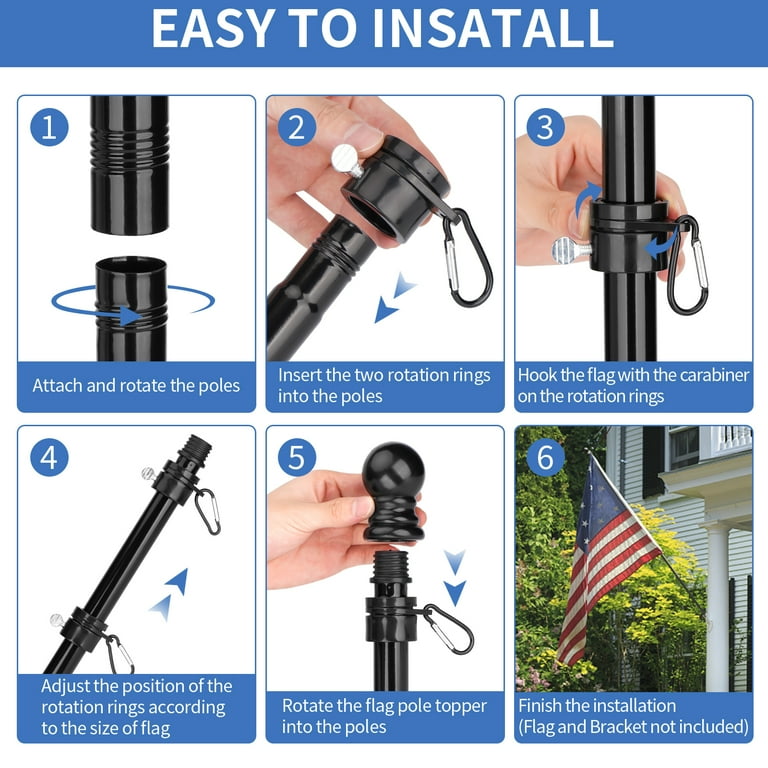 EASY TO INSATALL

1
Attach and rotate the poles

2
Insert the two rotation rings into the poles

3
Hook the flag with the carabiner on the rotation rings

4
Adjust the position of the rotation rings according to the size of flag

5
Rotate the flag pole topper into the poles

6
Finish the installation (Flag and Bracket not included)