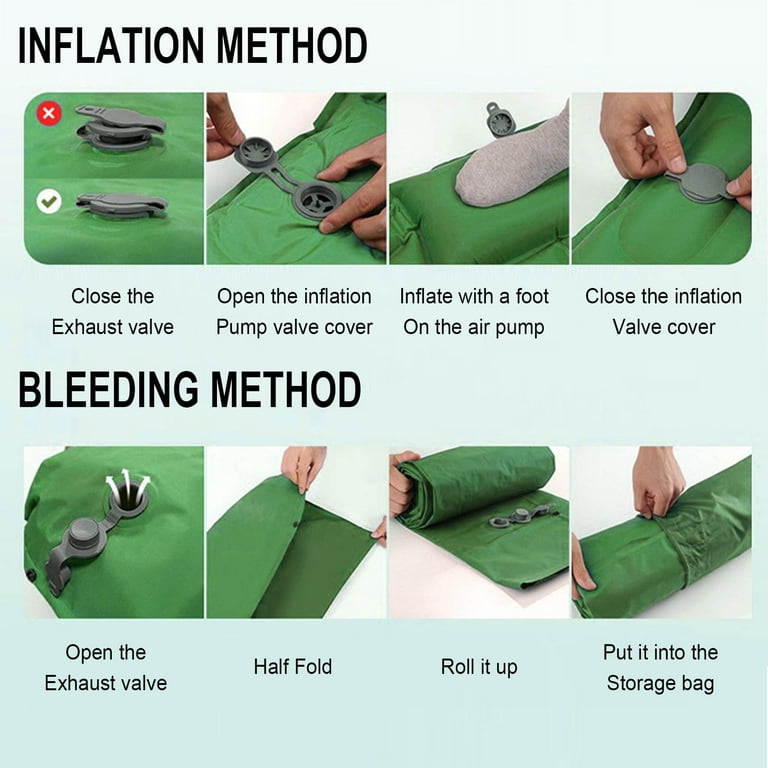 INFLATION METHOD

Close the Exhaust valve

Open the inflation Pump valve cover

Inflate with a foot On the air pump

Close the inflation Valve cover

BLEEDING METHOD

Open the Exhaust valve

Half Fold

Roll it up

Put it into the Storage bag