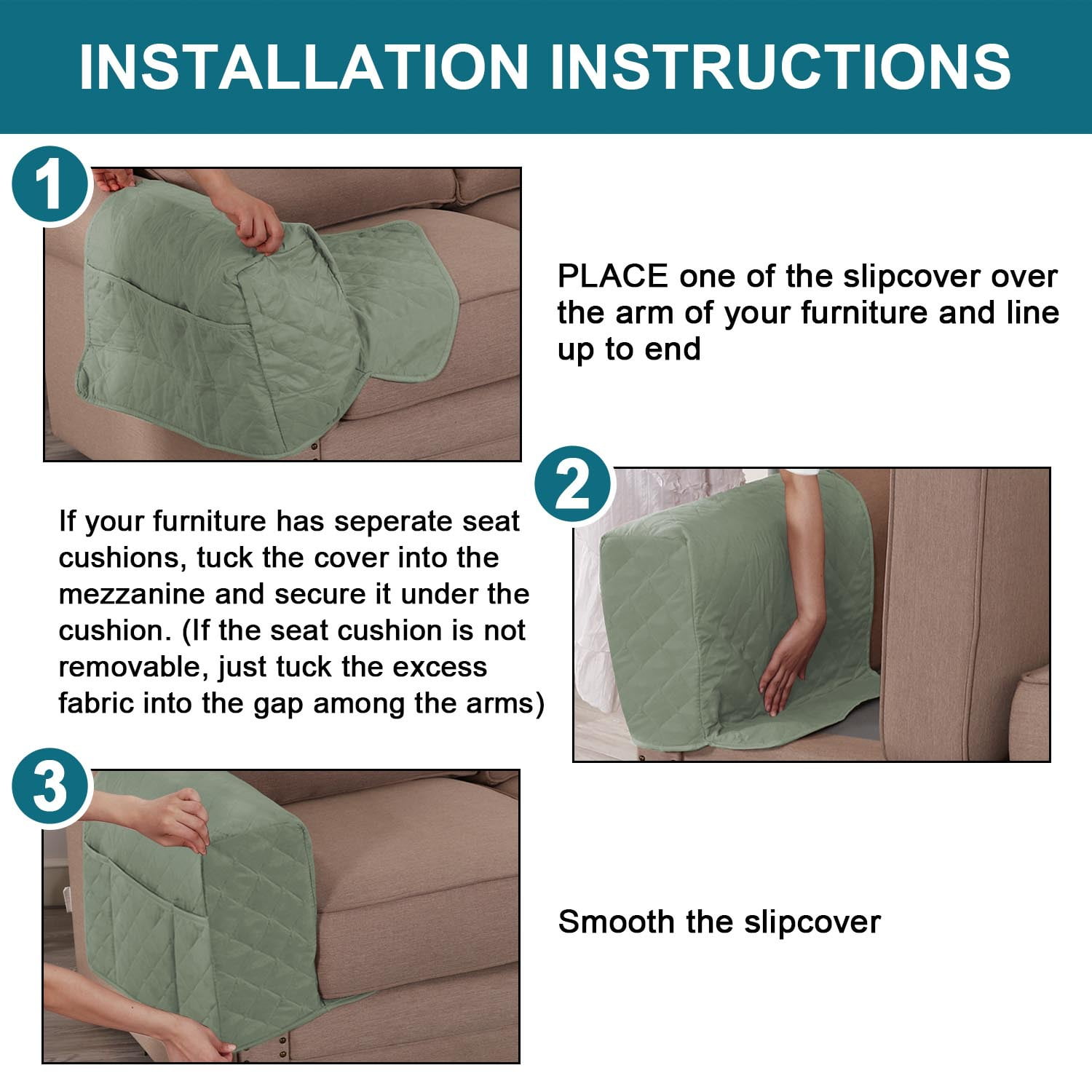 INSTALLATION INSTRUCTIONS

1

PLACE one of the slipcover over the arm of your furniture and line up to end

2

If your furniture has seperate seat cushions, tuck the cover into the mezzanine and secure it under the cushion. (If the seat cushion is not removable, just tuck the excess fabric into the gap among the arms)

3

Smooth the slipcover