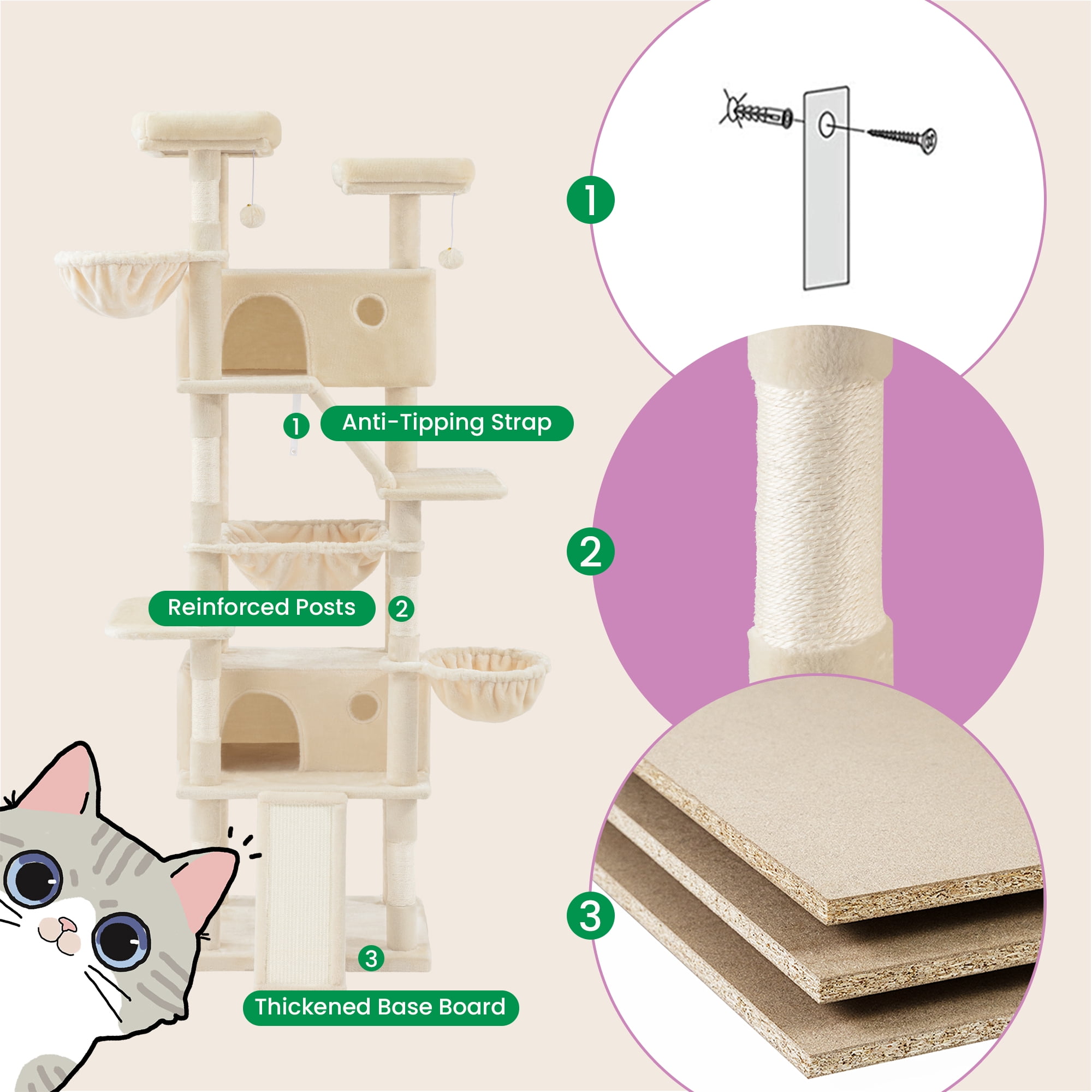 1 Anti-Tipping Strap

Reinforced Posts 2

3

Thickened Base Board

1

2

3