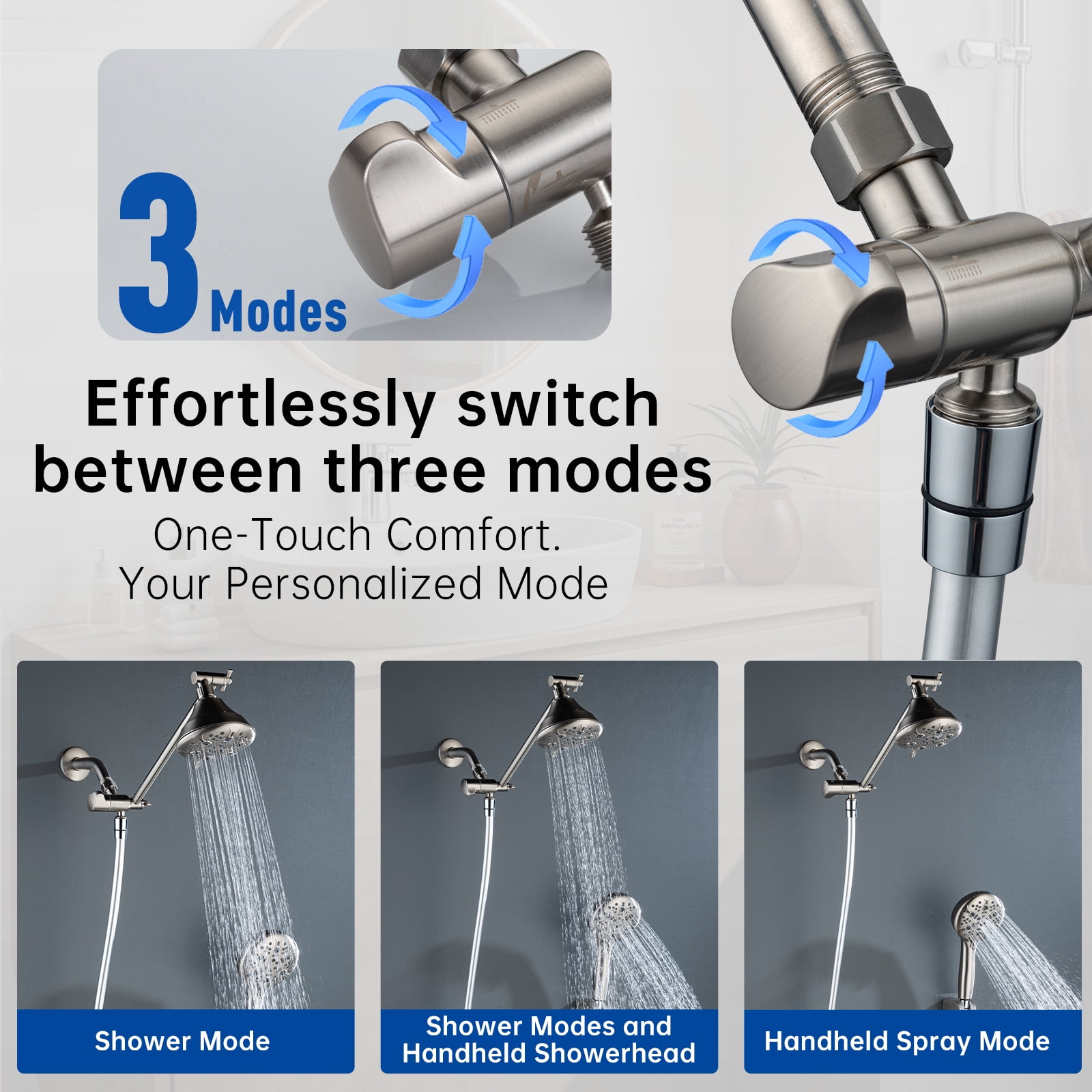 3 Modes

Effortlessly switch between three modes

One-Touch Comfort.
Your Personalized Mode

Shower Mode

Shower Modes and Handheld Showerhead

Handheld Spray Mode