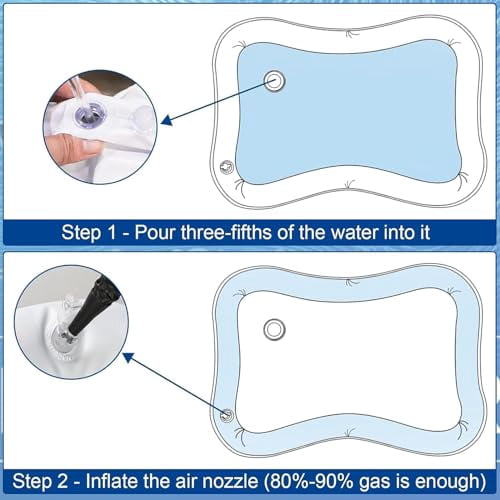 Step 1 - Pour three-fifths of the water into it

Step 2 - Inflate the air nozzle (80%-90% gas is enough)