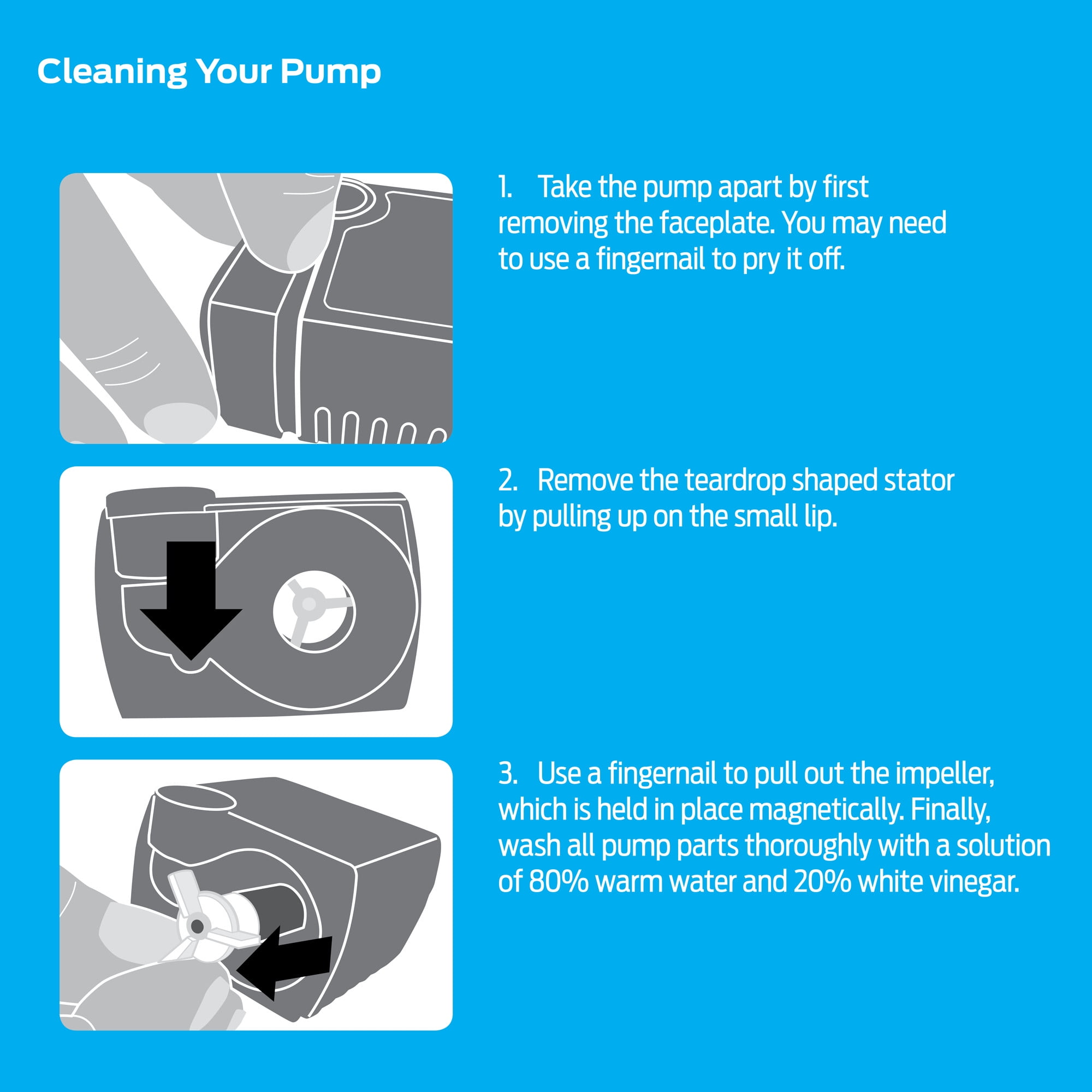 Cleaning Your Pump

1. Take the pump apart by first removing the faceplate. You may need to use a fingernail to pry it off.

2. Remove the teardrop shaped stator by pulling up on the small lip.

3. Use a fingernail to pull out the impeller, which is held in place magnetically. Finally, wash all pump parts thoroughly with a solution of 80% warm water and 20% white vinegar.