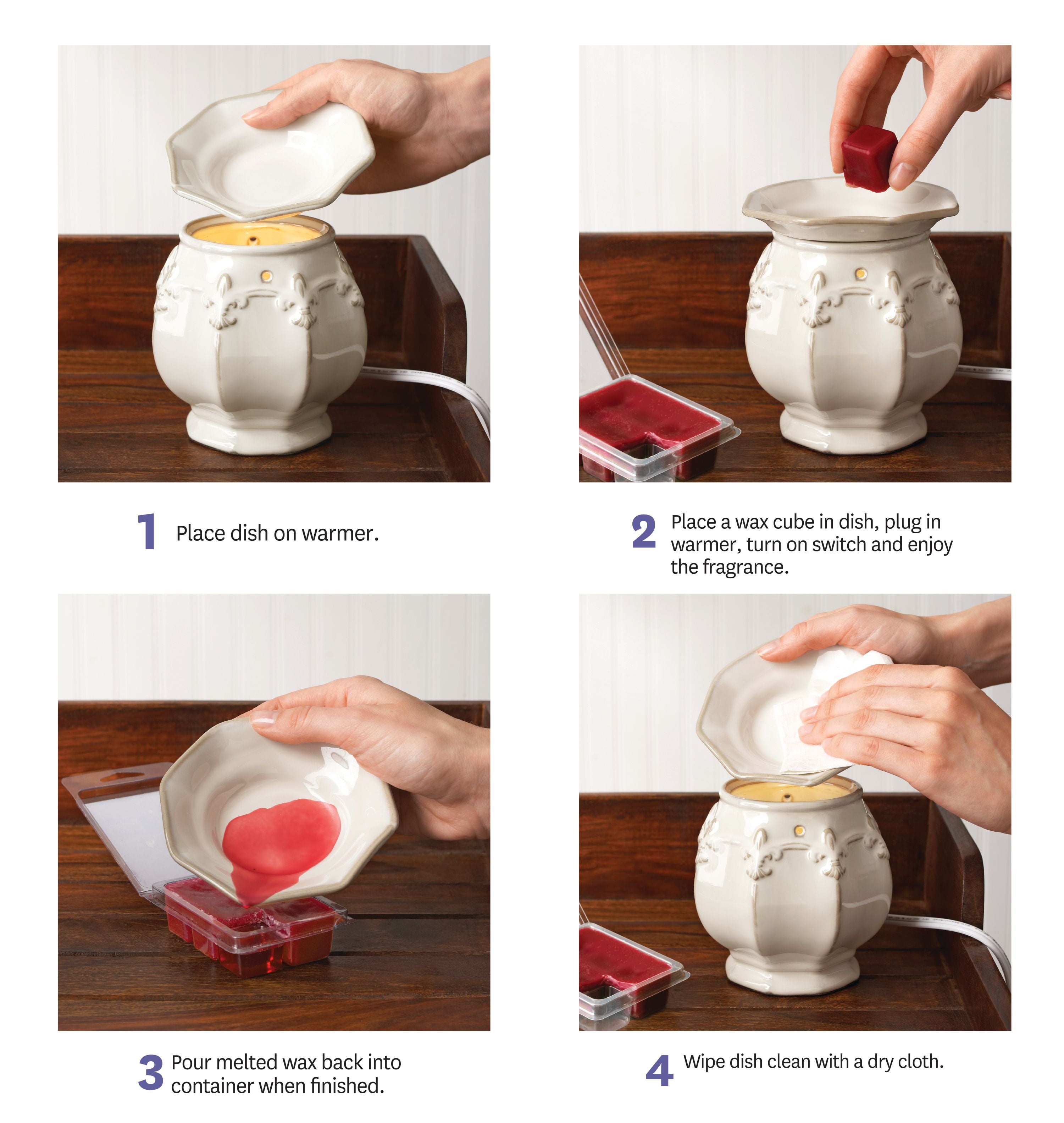 1 Place dish on warmer.

2 Place a wax cube in dish, plug in warmer, turn on switch and enjoy the fragrance.

3 Pour melted wax back into container when finished.

4 Wipe dish clean with a dry cloth.