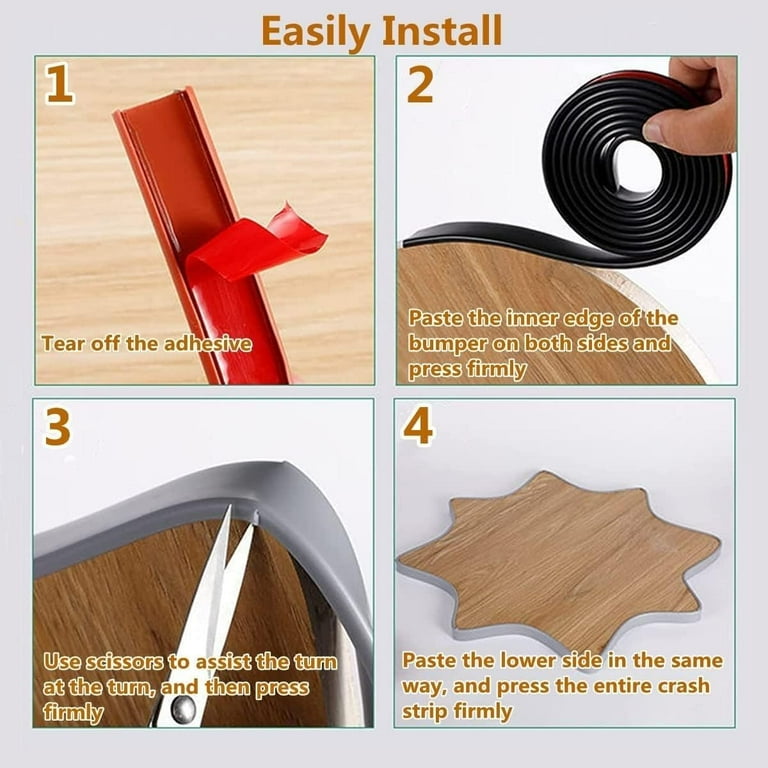 Easily Install

1

Tear off the adhesive

2

Paste the inner edge of the bumper on both sides and press firmly

3

Use scissors to assist the turn at the turn, and then press firmly

4

Paste the lower side in the same way, and press the entire crash strip firmly