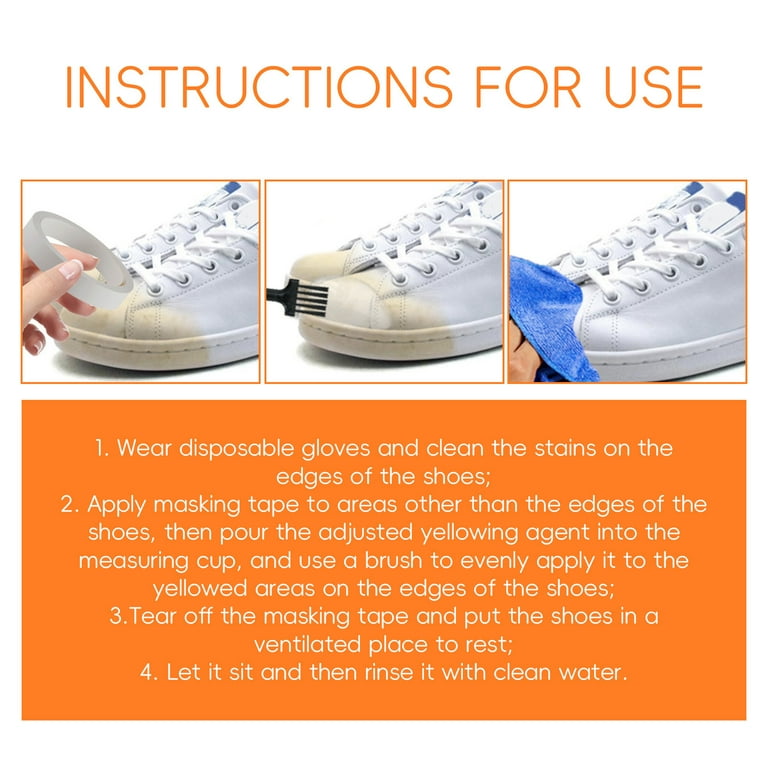 INSTRUCTIONS FOR USE

1. Wear disposable gloves and clean the stains on the edges of the shoes;
2. Apply masking tape to areas other than the edges of the shoes, then pour the adjusted yellowing agent into the measuring cup, and use a brush to evenly apply it to the yellowed areas on the edges of the shoes;
3.Tear off the masking tape and put the shoes in a ventilated place to rest;
4. Let it sit and then rinse it with clean water.