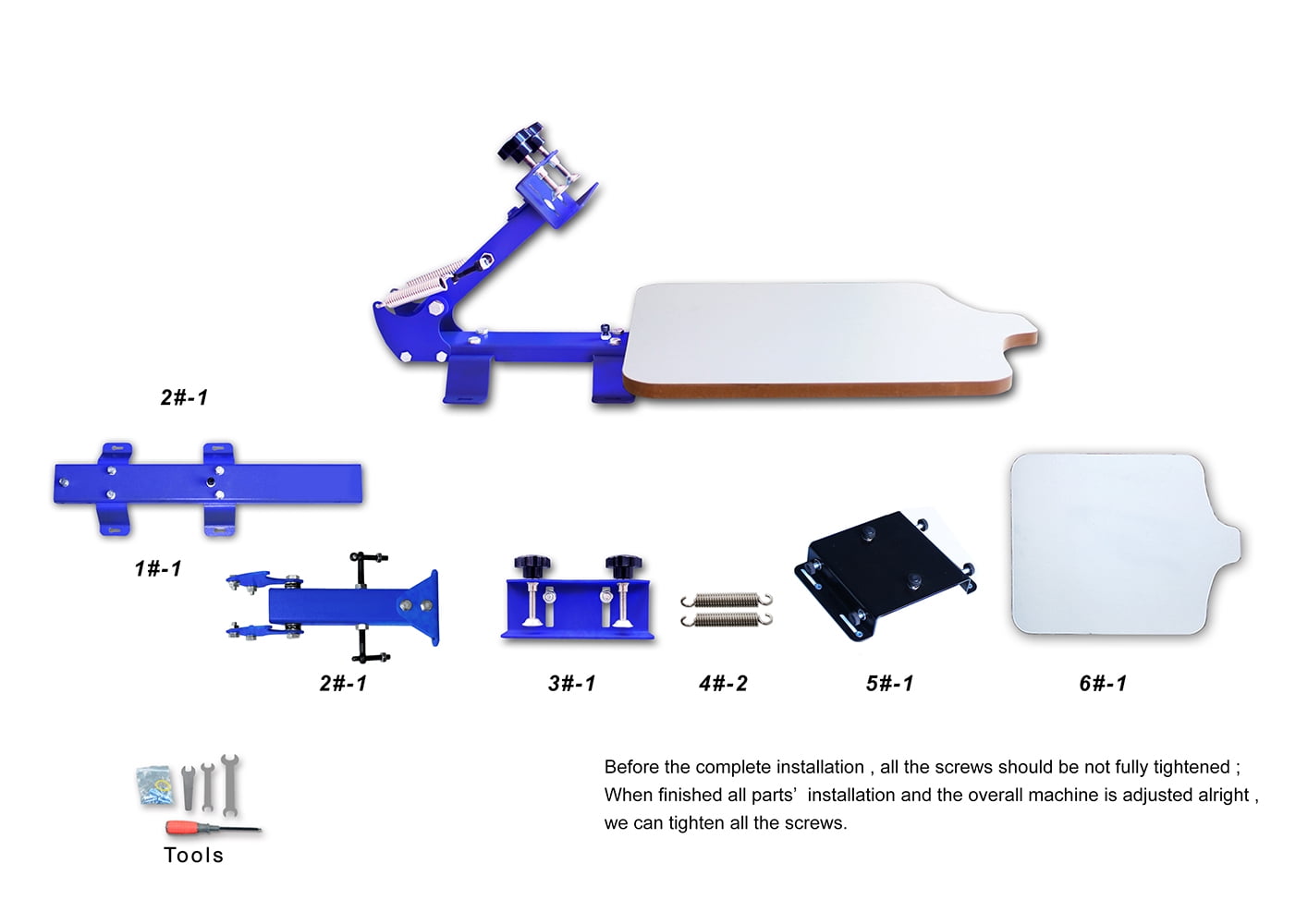 2#-1

1#-1

2#-1

3#-1

4#-2

5#-1

6#-1

Tools

Before the complete installation , all the screws should be not fully tightened ;
When finished all parts' installation and the overall machine is adjusted alright ,
we can tighten all the screws.