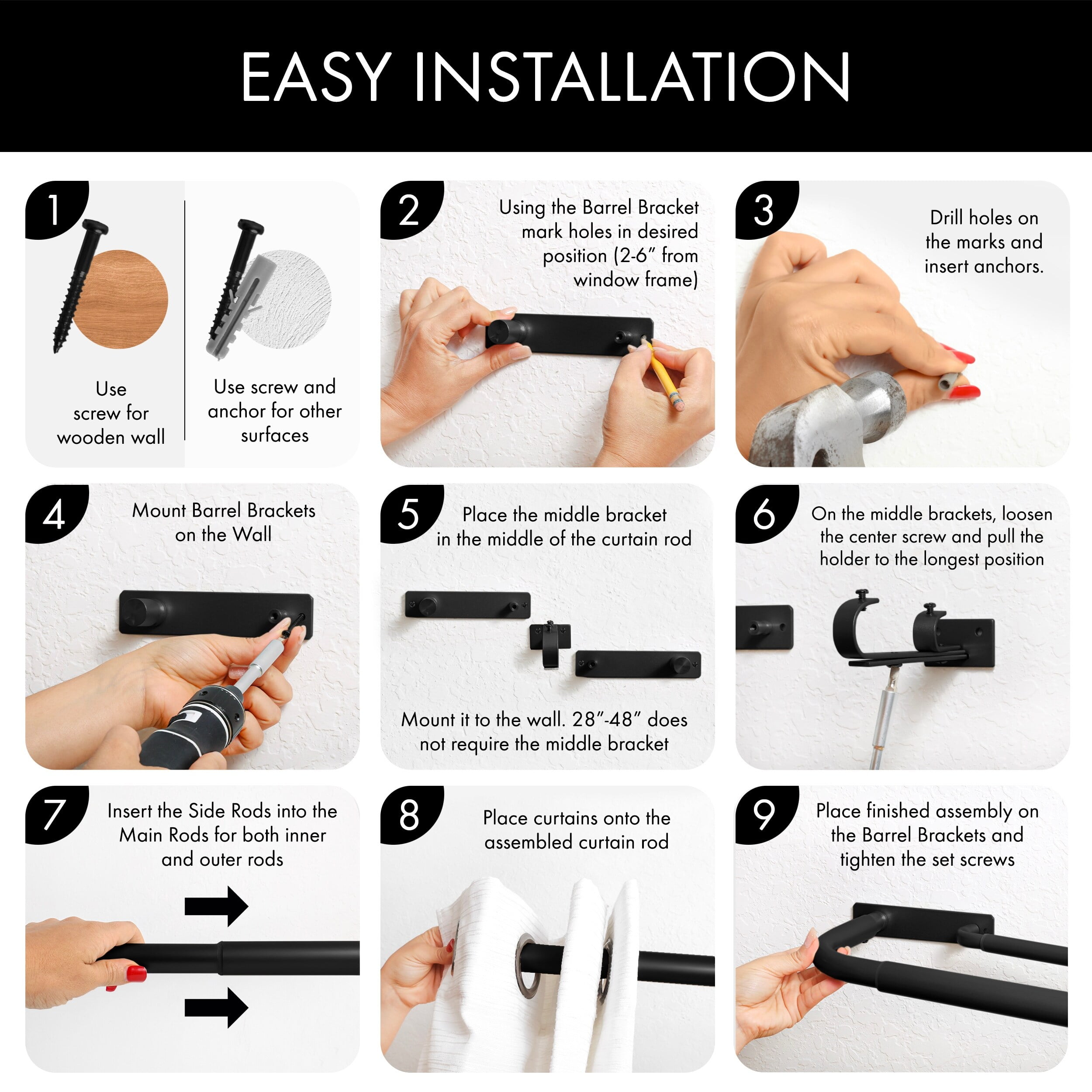 EASY INSTALLATION

1

Use screw for wooden wall

Use screw and anchor for other surfaces

2

Using the Barrel Bracket mark holes in desired position (2-6" from window frame)

3

Drill holes on the marks and insert anchors.

4

Mount Barrel Brackets on the Wall

5

Place the middle bracket in the middle of the curtain rod

Mount it to the wall. 28"-48" does not require the middle bracket

6

On the middle brackets, loosen the center screw and pull the holder to the longest position

7

Insert the Side Rods into the Main Rods for both inner and outer rods

8

Place curtains onto the assembled curtain rod

9

Place finished assembly on the Barrel Brackets and tighten the set screws