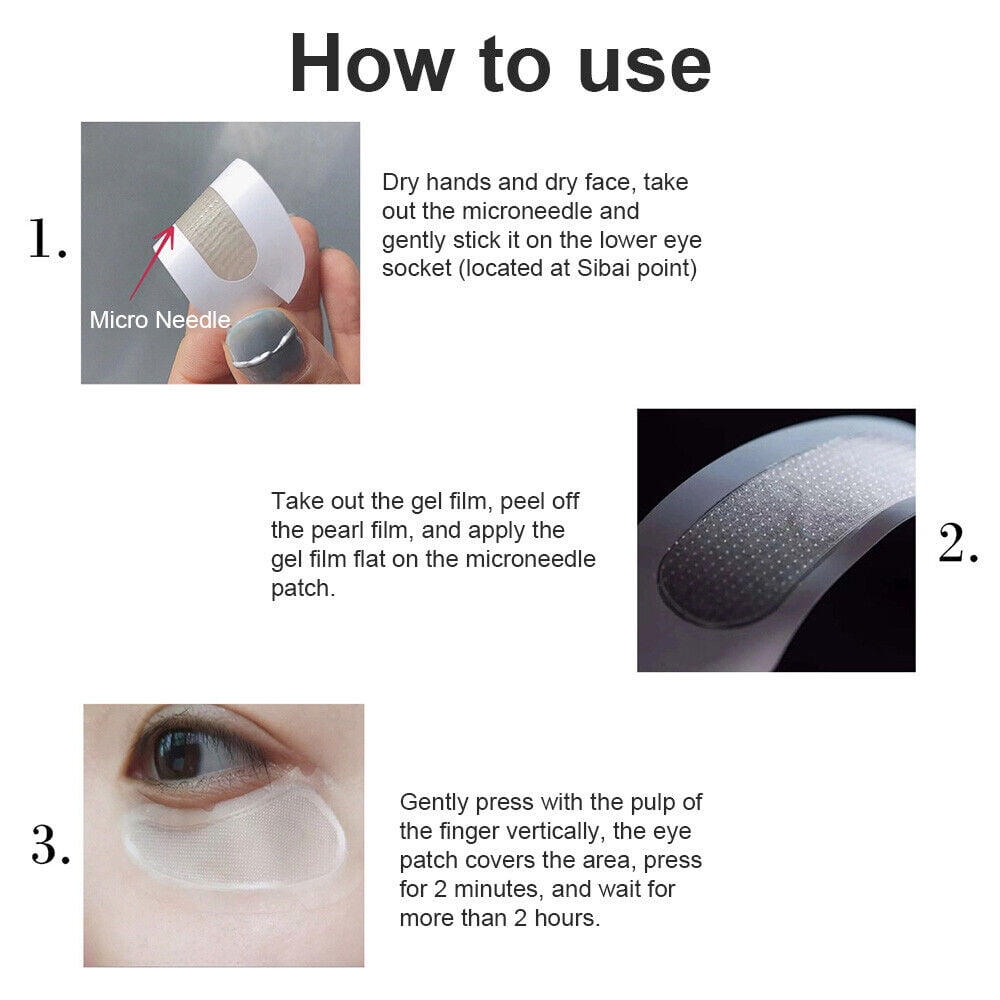 How to use

1.

Micro Needle

Dry hands and dry face, take out the microneedle and gently stick it on the lower eye socket (located at Sibai point)

Take out the gel film, peel off the pearl film, and apply the gel film flat on the microneedle patch.

2.

3.

Gently press with the pulp of the finger vertically, the eye patch covers the area, press for 2 minutes, and wait for more than 2 hours.