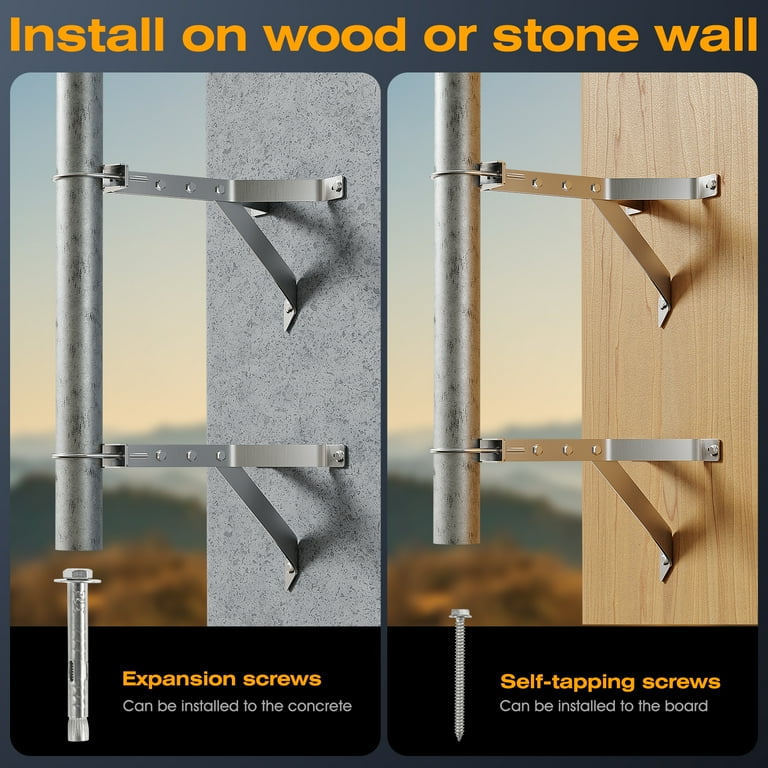 Install on wood or stone wall

Expansion screws
Can be installed to the concrete

Self-tapping screws
Can be installed to the board