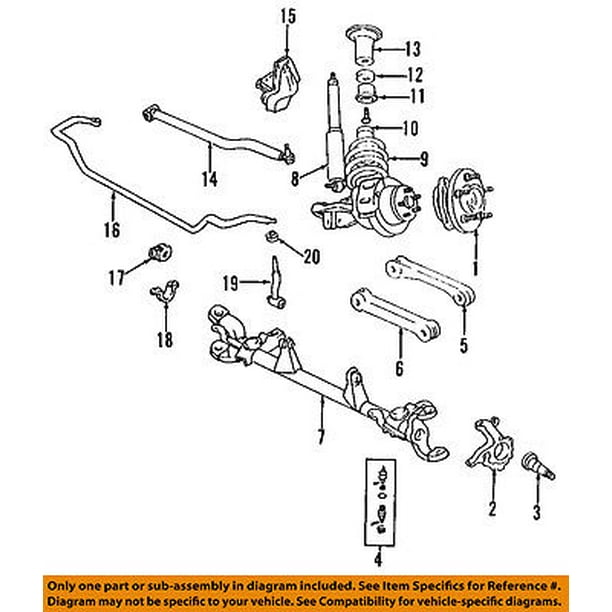 15
13
12
11
10
9
14
8
16
1
20
17
19
18
5
6
7
2
3
4

Only one part or sub-assembly in diagram included. See Item Specifics for Reference #. Diagram may not be specific to your vehicle. See Compatibility for vehicle-specific diagrams.