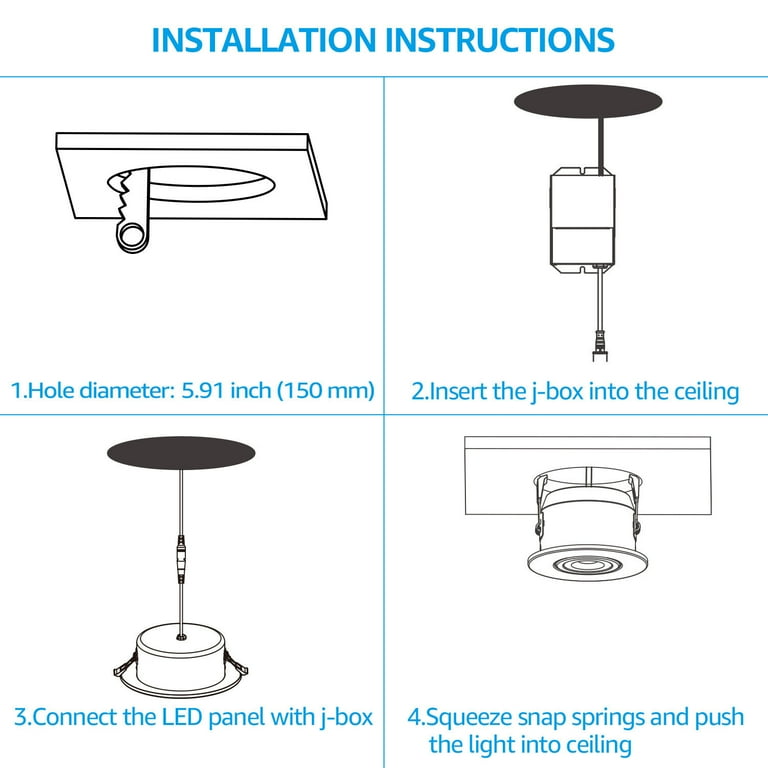 INSTALLATION INSTRUCTIONS

1.Hole diameter: 5.91 inch (150 mm)

2.Insert the j-box into the ceiling

3.Connect the LED panel with j-box

4.Squeeze snap springs and push the light into ceiling