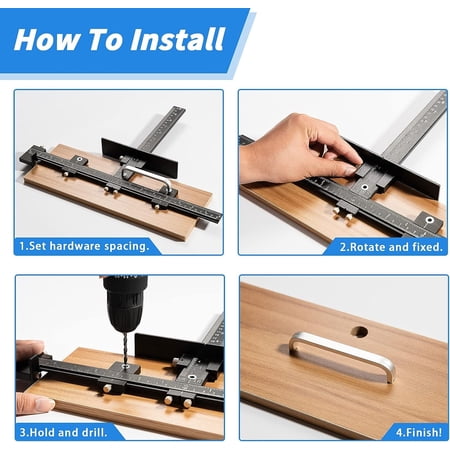 How To Install

1.Set hardware spacing.

2.Rotate and fixed.

3.Hold and drill.

4.Finish!