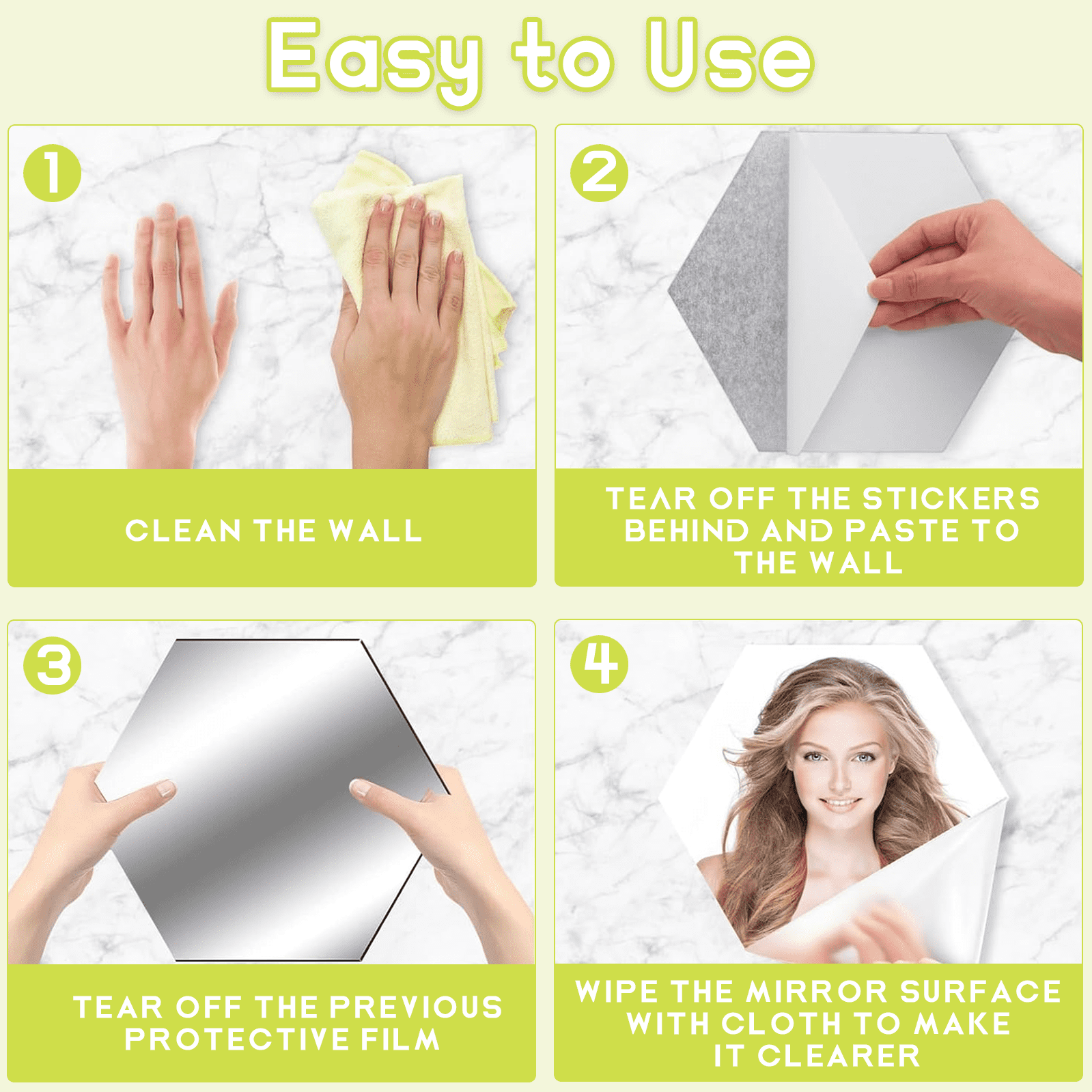 Easy to Use

1

CLEAN THE WALL

2

TEAR OFF THE STICKERS BEHIND AND PASTE TO THE WALL

3

TEAR OFF THE PREVIOUS PROTECTIVE FILM

4

WIPE THE MIRROR SURFACE WITH CLOTH TO MAKE IT CLEARER