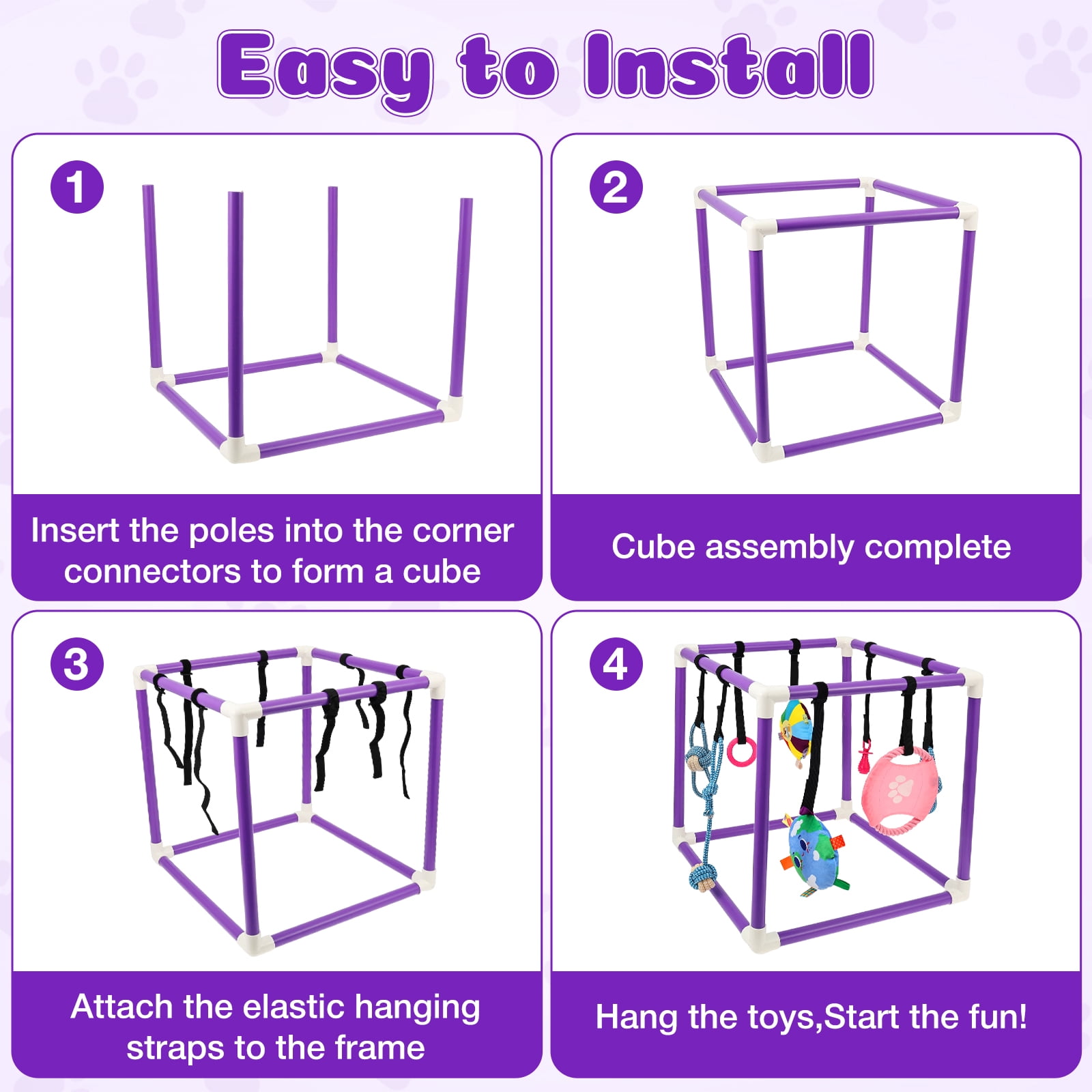 Easy to Install

1

Insert the poles into the corner connectors to form a cube

2

Cube assembly complete

3

Attach the elastic hanging straps to the frame

4

Hang the toys,Start the fun!