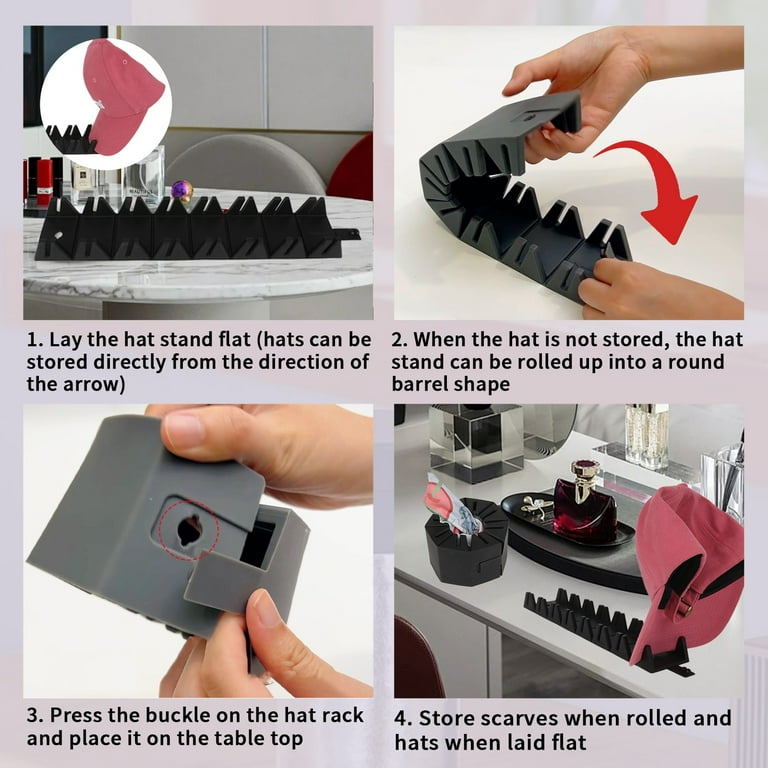 1. Lay the hat stand flat (hats can be stored directly from the direction of the arrow)

2. When the hat is not stored, the hat stand can be rolled up into a round barrel shape

3. Press the buckle on the hat rack and place it on the table top

4. Store scarves when rolled and hats when laid flat