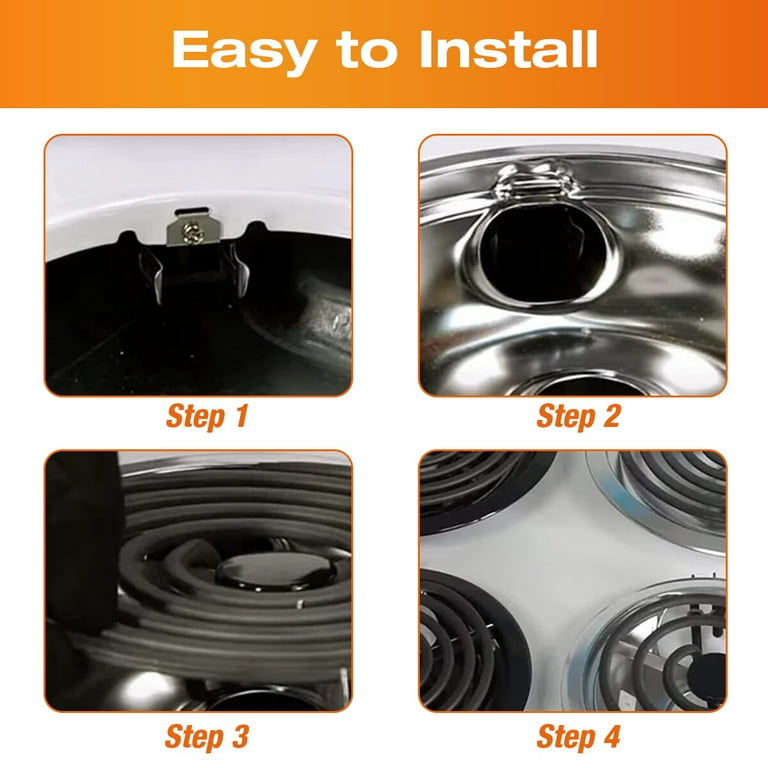 Easy to Install

Step 1

Step 2

Step 3

Step 4