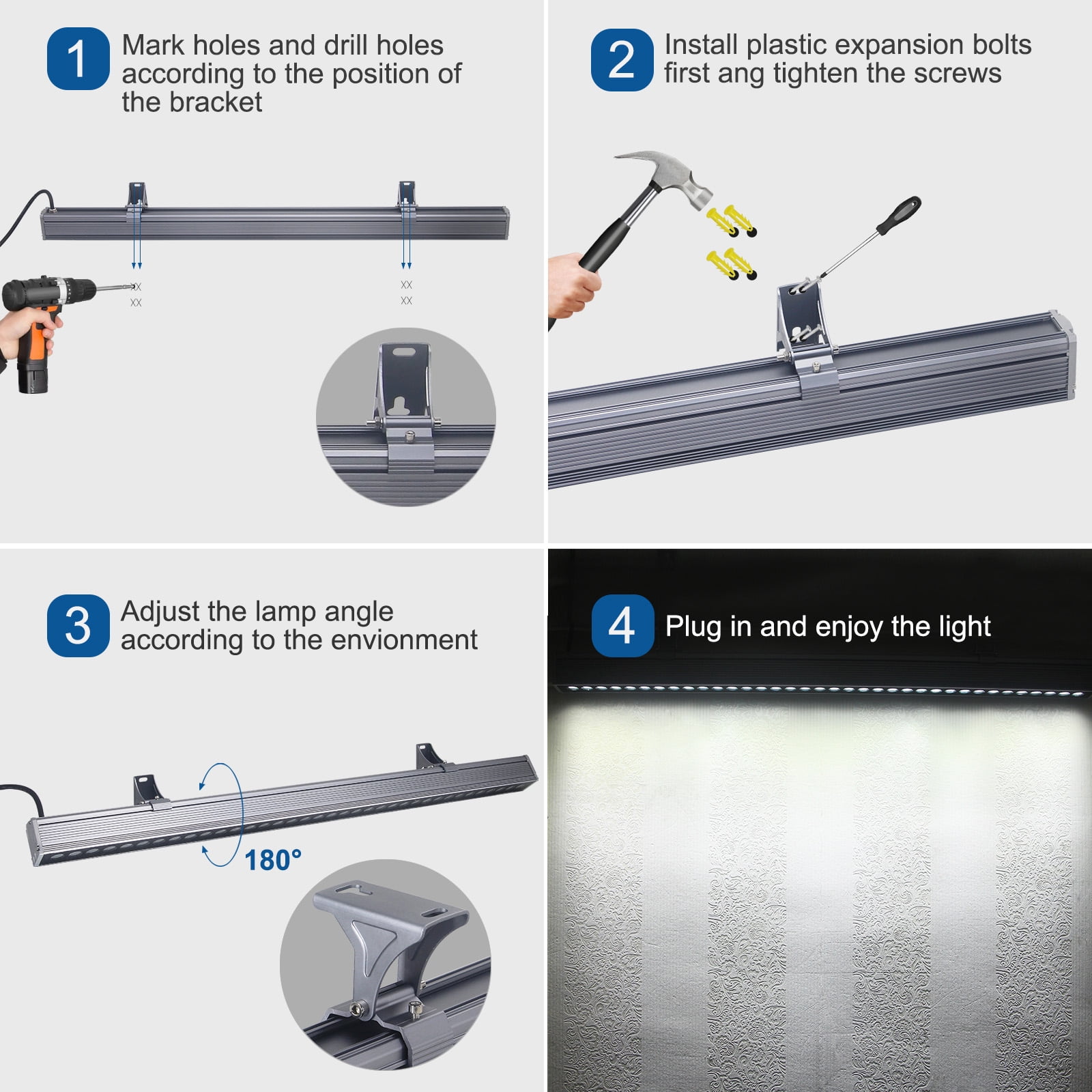 1 Mark holes and drill holes according to the position of the bracket

XX
XX
XX
XX

2 Install plastic expansion bolts first ang tighten the screws

3 Adjust the lamp angle according to the envionment

180°

4 Plug in and enjoy the light