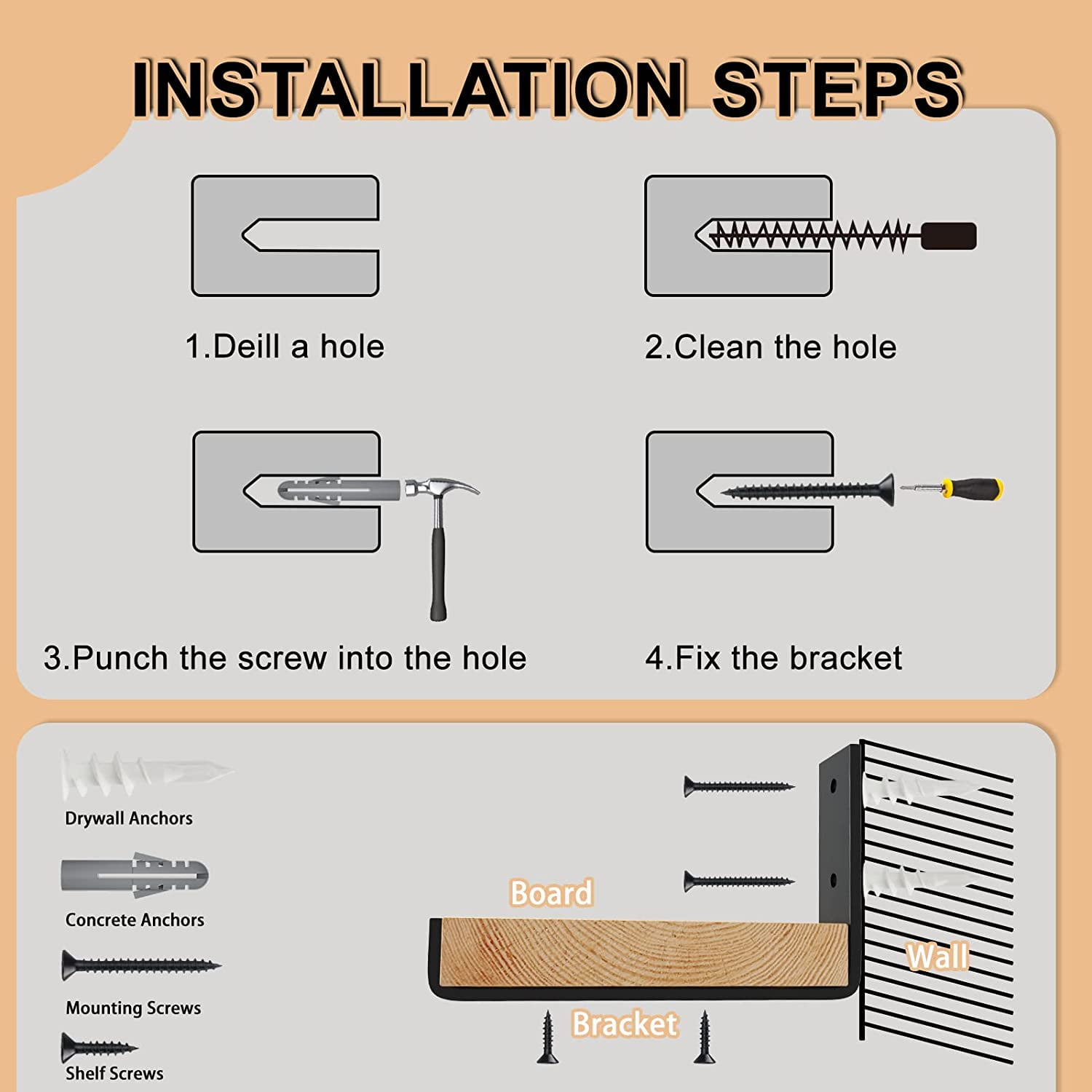 INSTALLATION STEPS

1.Deill a hole

2.Clean the hole

3.Punch the screw into the hole

4.Fix the bracket

Drywall Anchors

Concrete Anchors

Mounting Screws

Shelf Screws

Board

Wall

Bracket