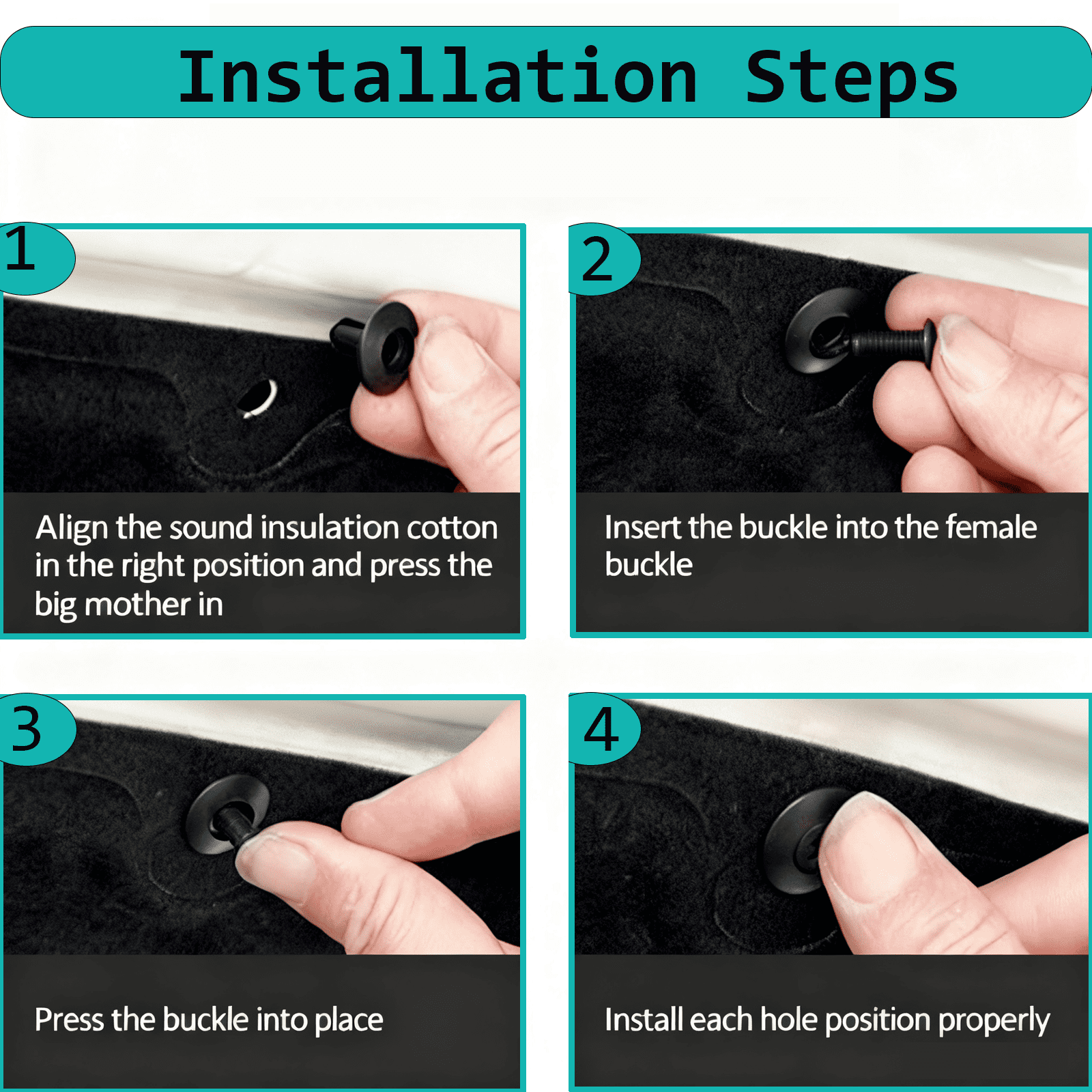 Installation Steps

1

Align the sound insulation cotton in the right position and press the big mother in

2

Insert the buckle into the female buckle

3

Press the buckle into place

4

Install each hole position properly