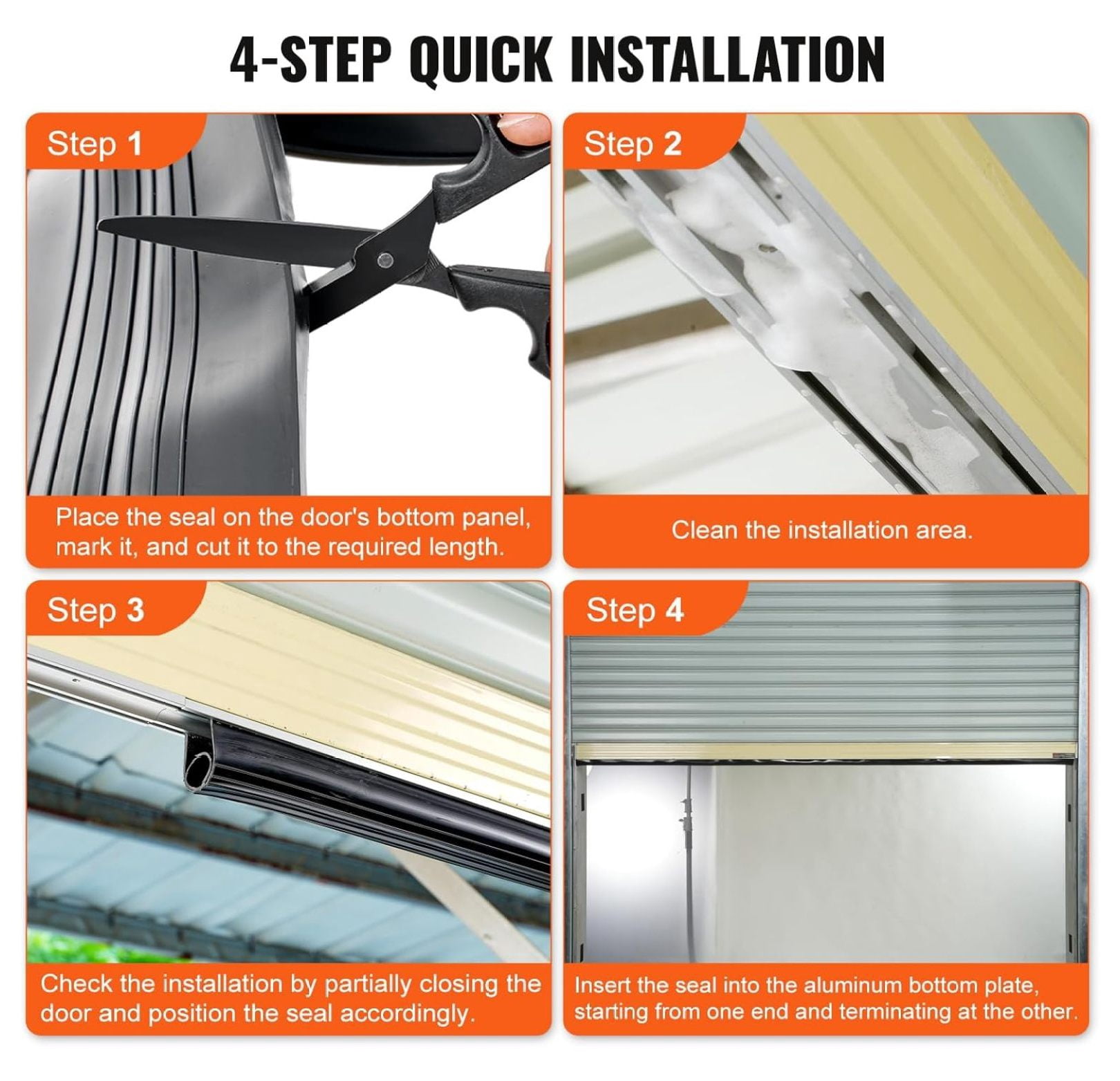 4-STEP QUICK INSTALLATION

Step 1

Place the seal on the door's bottom panel, mark it, and cut it to the required length.

Step 2

Clean the installation area.

Step 3

Check the installation by partially closing the door and position the seal accordingly.

Step 4

Insert the seal into the aluminum bottom plate, starting from one end and terminating at the other.