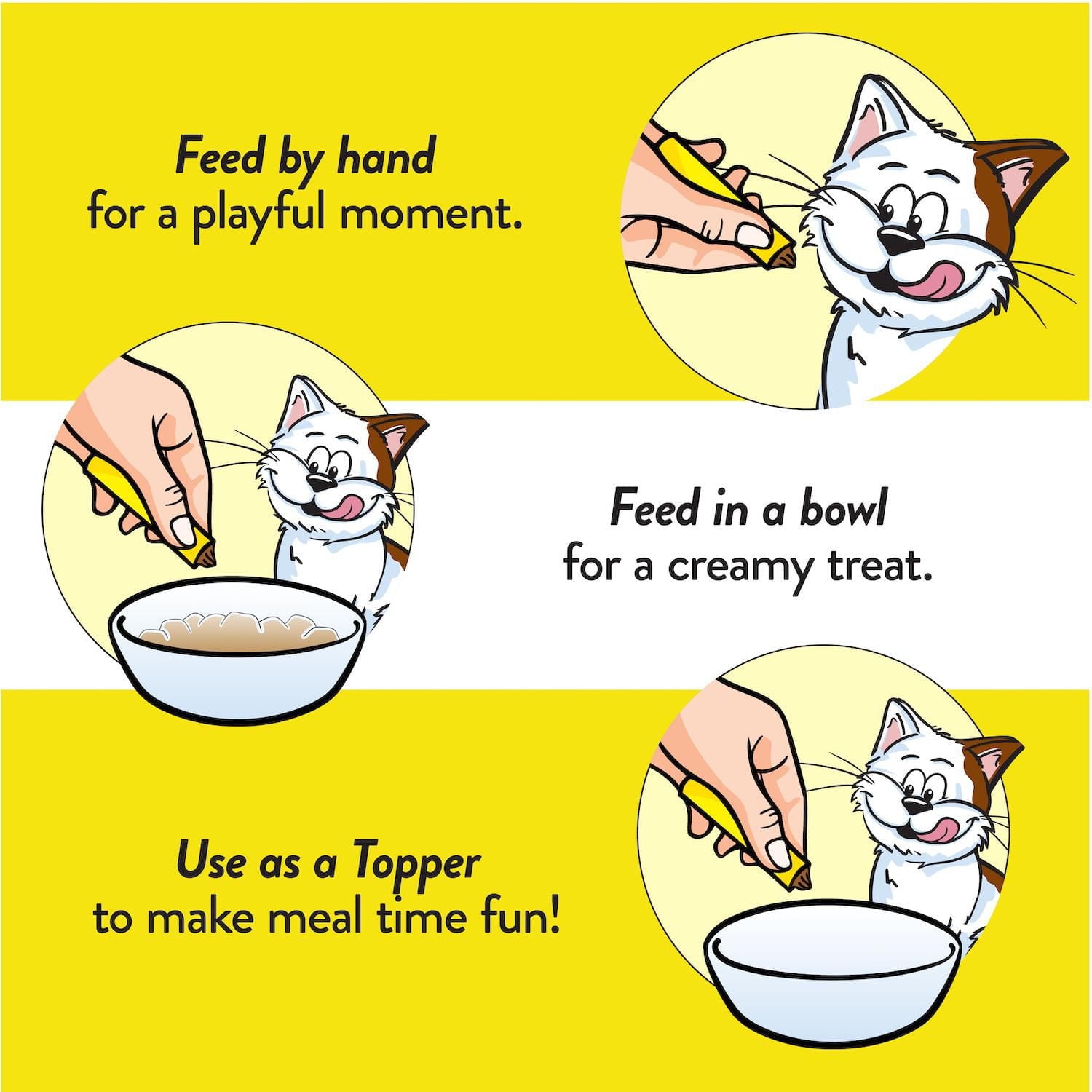 Feed by hand
for a playful moment.

Feed in a bowl
for a creamy treat.

Use as a Topper
to make meal time fun!