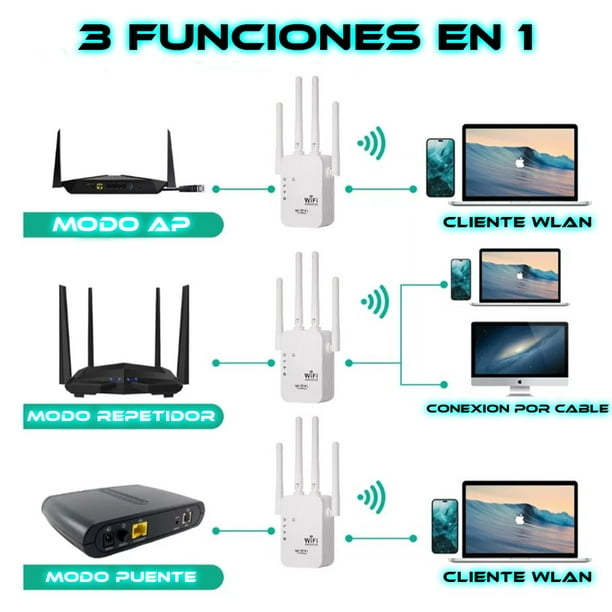 3 FUNCIONES EN 1

MODO AP

WiFi

CLIENTE WLAN

MODO REPETIDOR

WiFi

CONEXION POR CABLE

MODO PUENTE

WiFi

CLIENTE WLAN