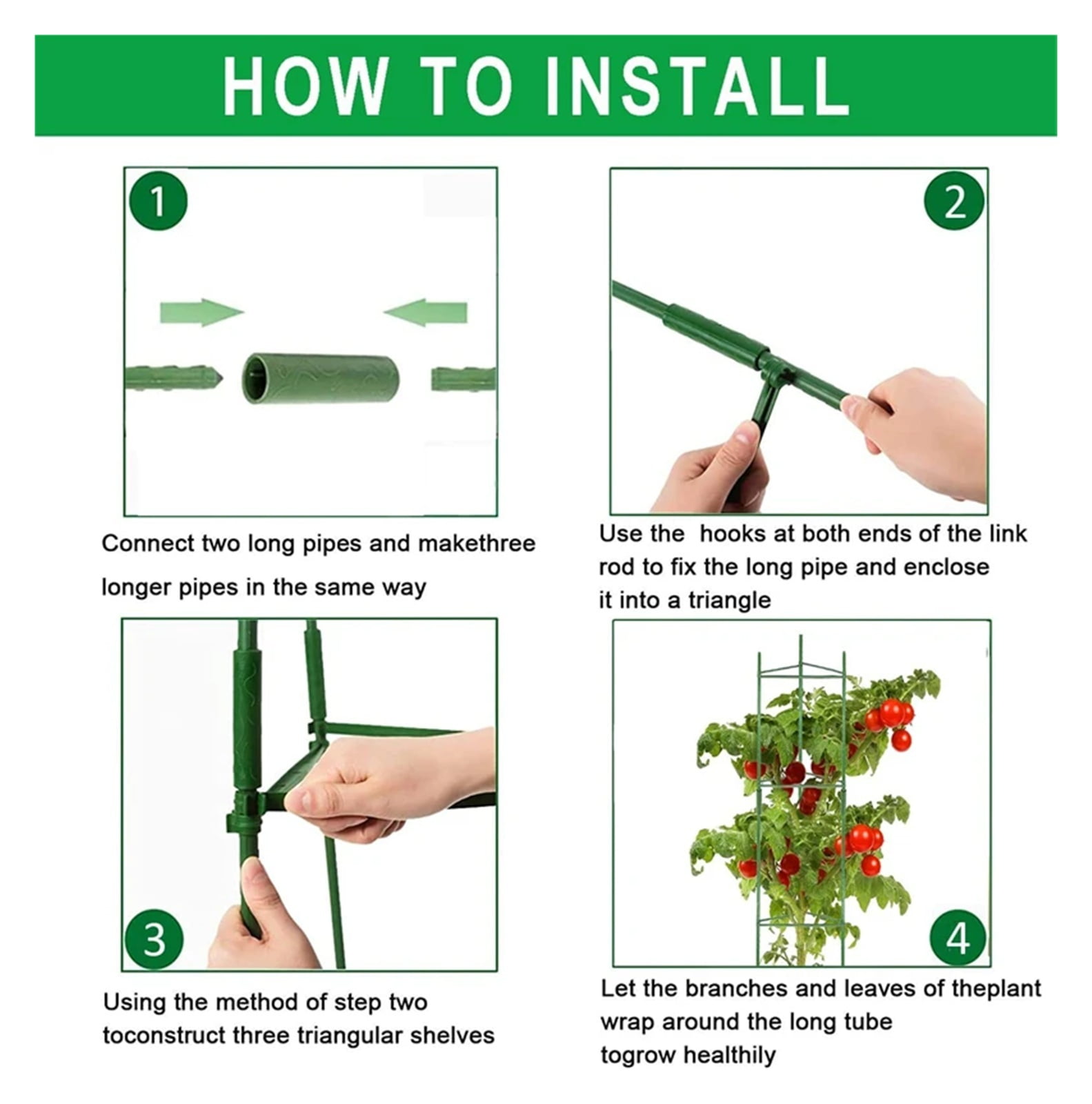 HOW TO INSTALL

1

Connect two long pipes and makethree longer pipes in the same way

2

Use the hooks at both ends of the link rod to fix the long pipe and enclose it into a triangle

3

Using the method of step two toconstruct three triangular shelves

4

Let the branches and leaves of theplant wrap around the long tube togrow healthily