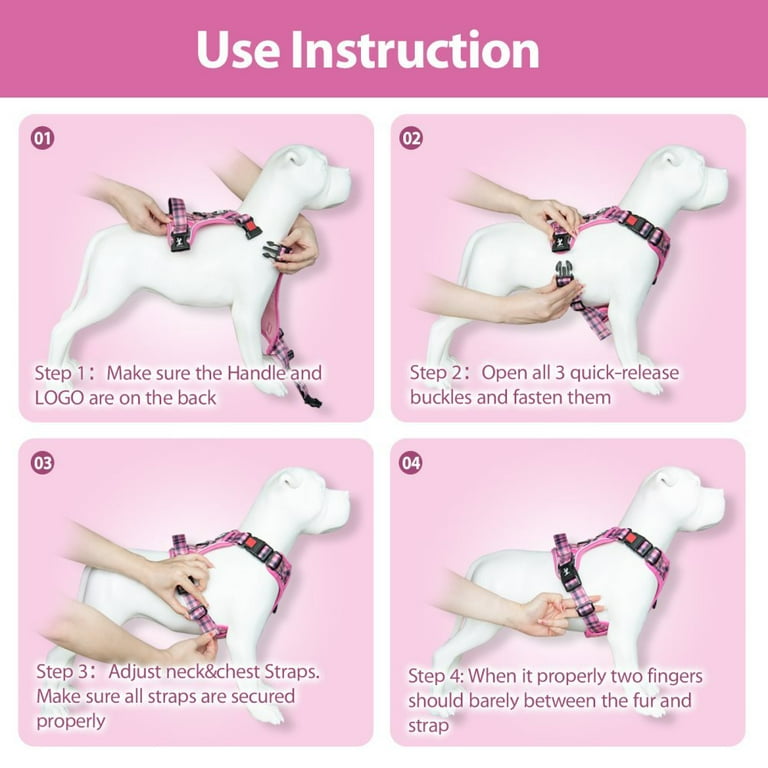 Use Instruction

01

Step 1: Make sure the Handle and LOGO are on the back

02

Step 2: Open all 3 quick-release buckles and fasten them

03

Step 3: Adjust neck&chest Straps. Make sure all straps are secured properly

04

Step 4: When it properly two fingers should barely between the fur and strap