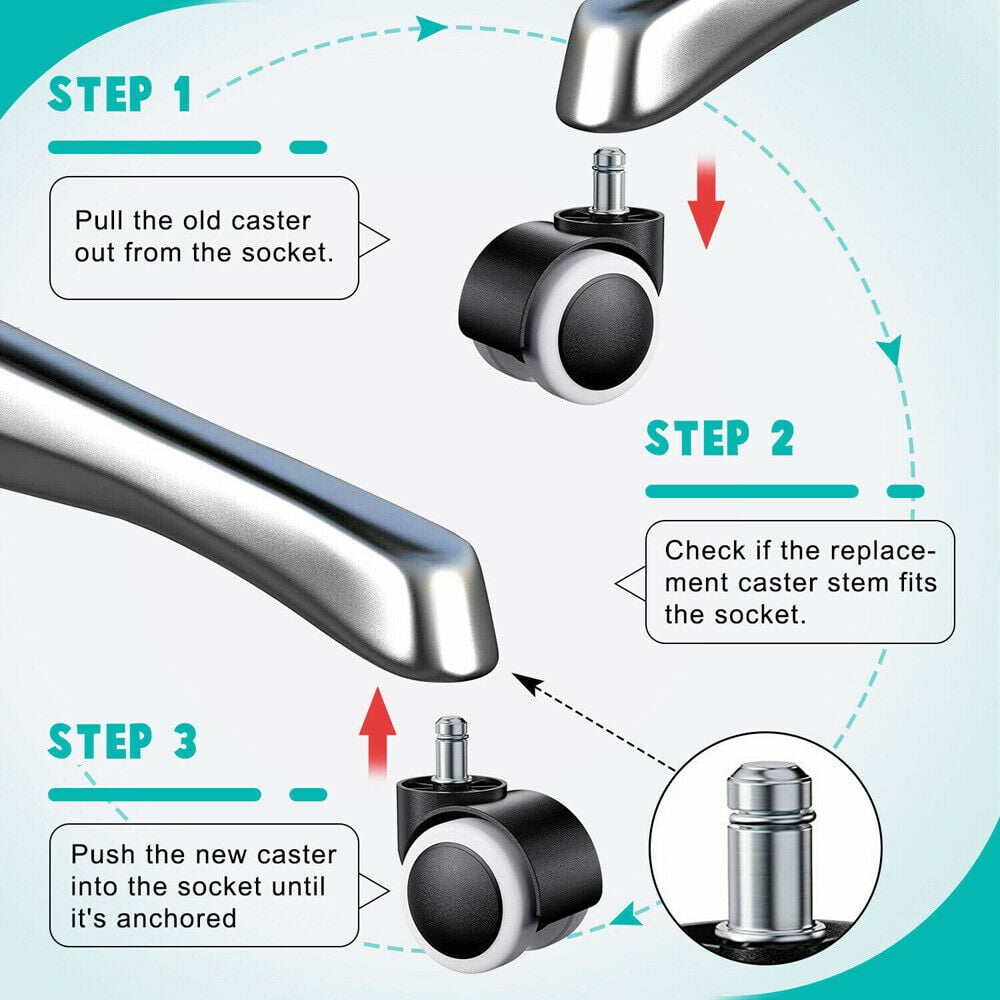 STEP 1

Pull the old caster out from the socket.

STEP 2

Check if the replacement caster stem fits the socket.

STEP 3

Push the new caster into the socket until it's anchored