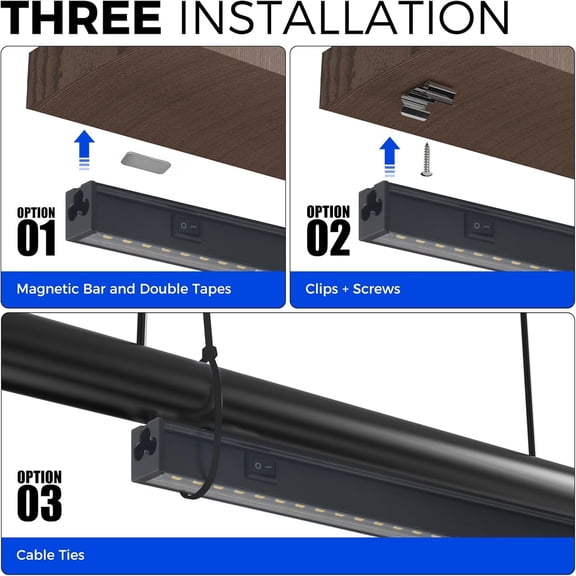 THREE INSTALLATION

OPTION
01

Magnetic Bar and Double Tapes

OPTION
02

Clips + Screws

OPTION
03

Cable Ties