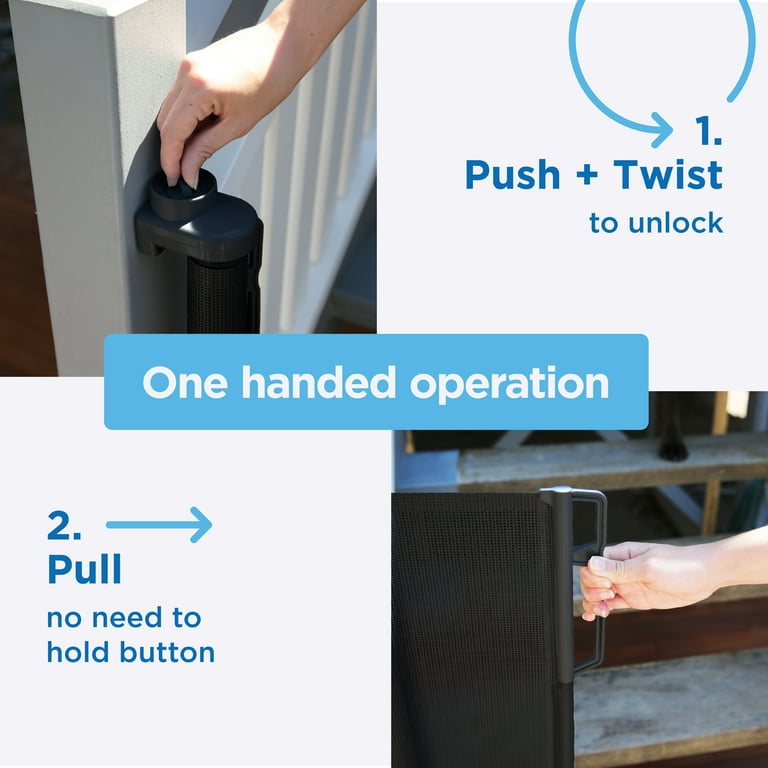 1.
Push + Twist
to unlock

One handed operation

2.
Pull
no need to hold button