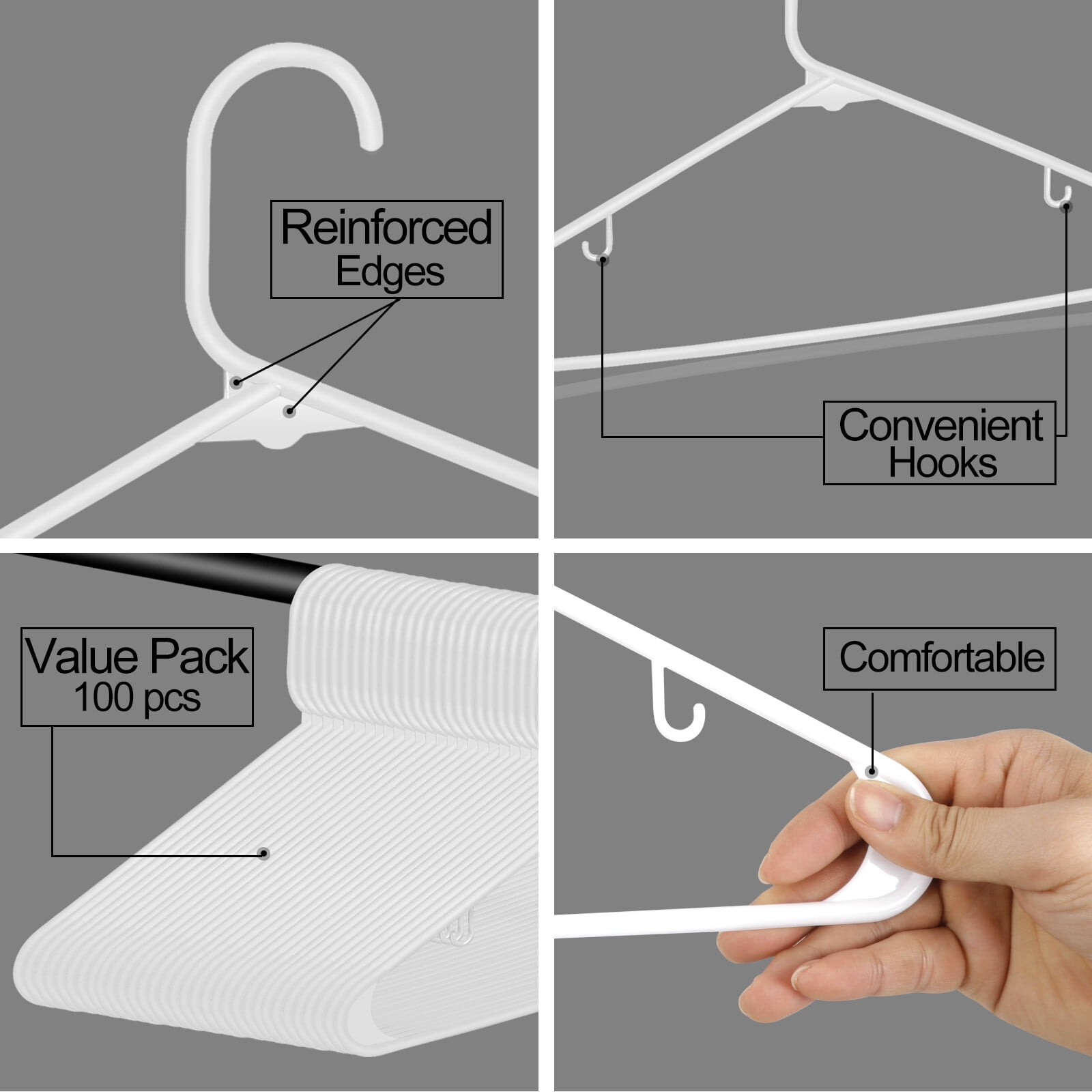 Reinforced Edges

Convenient Hooks

Value Pack 100 pcs

Comfortable