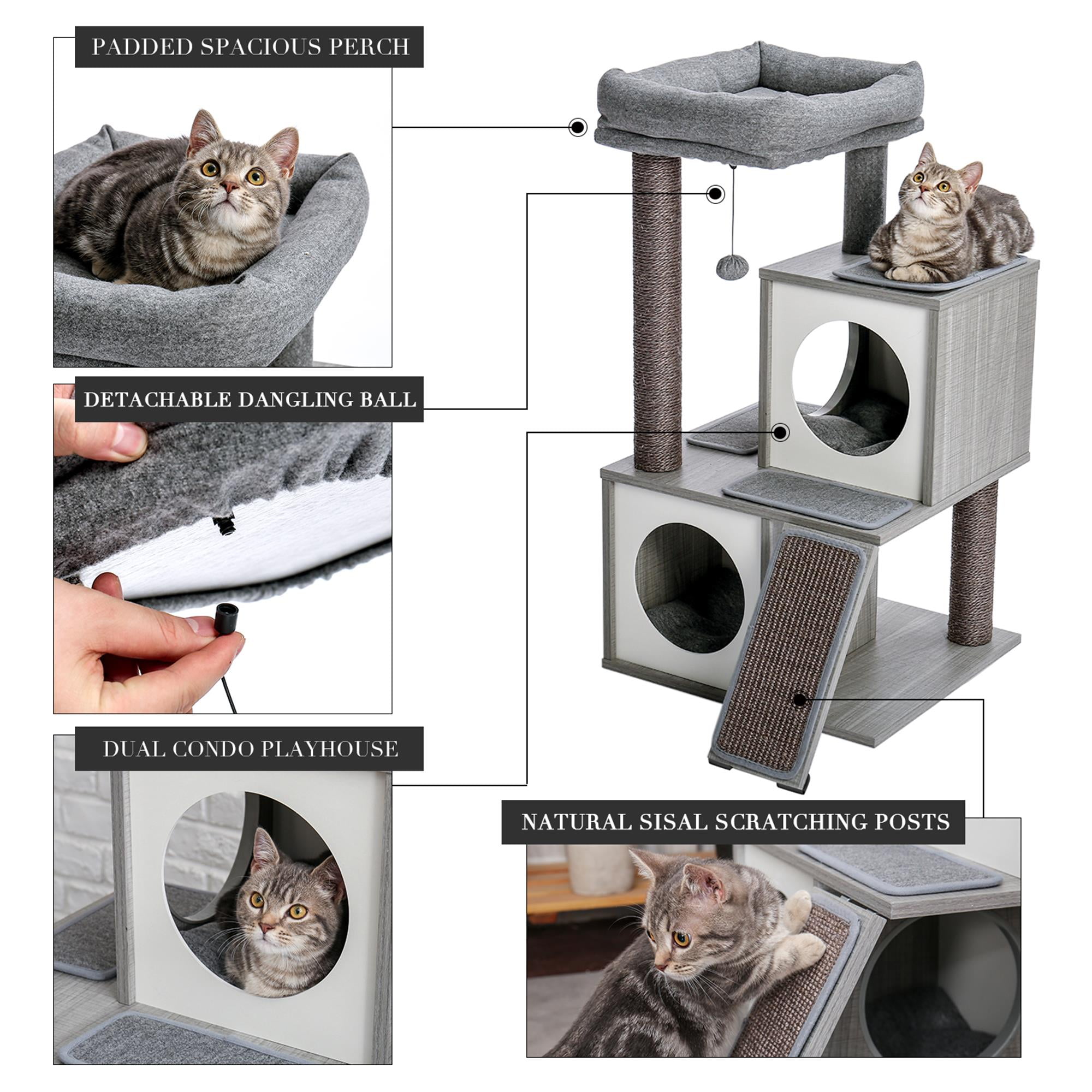 PADDED SPACIOUS PERCH

DETACHABLE DANGLING BALL

DUAL CONDO PLAYHOUSE

NATURAL SISAL SCRATCHING POSTS