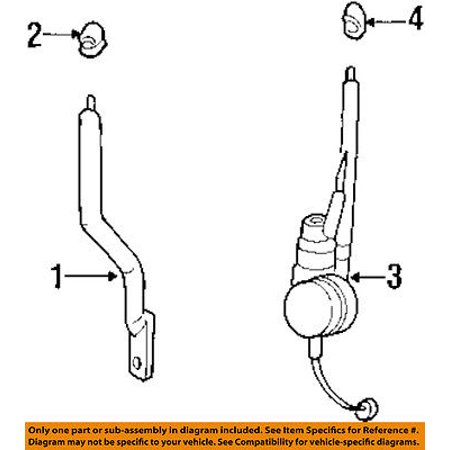 2

4

1

3

Only one part or sub-assembly in diagram included. See Item Specifics for Reference #. Diagram may not be specific to your vehicle. See Compatibility for vehicle-specific diagrams.