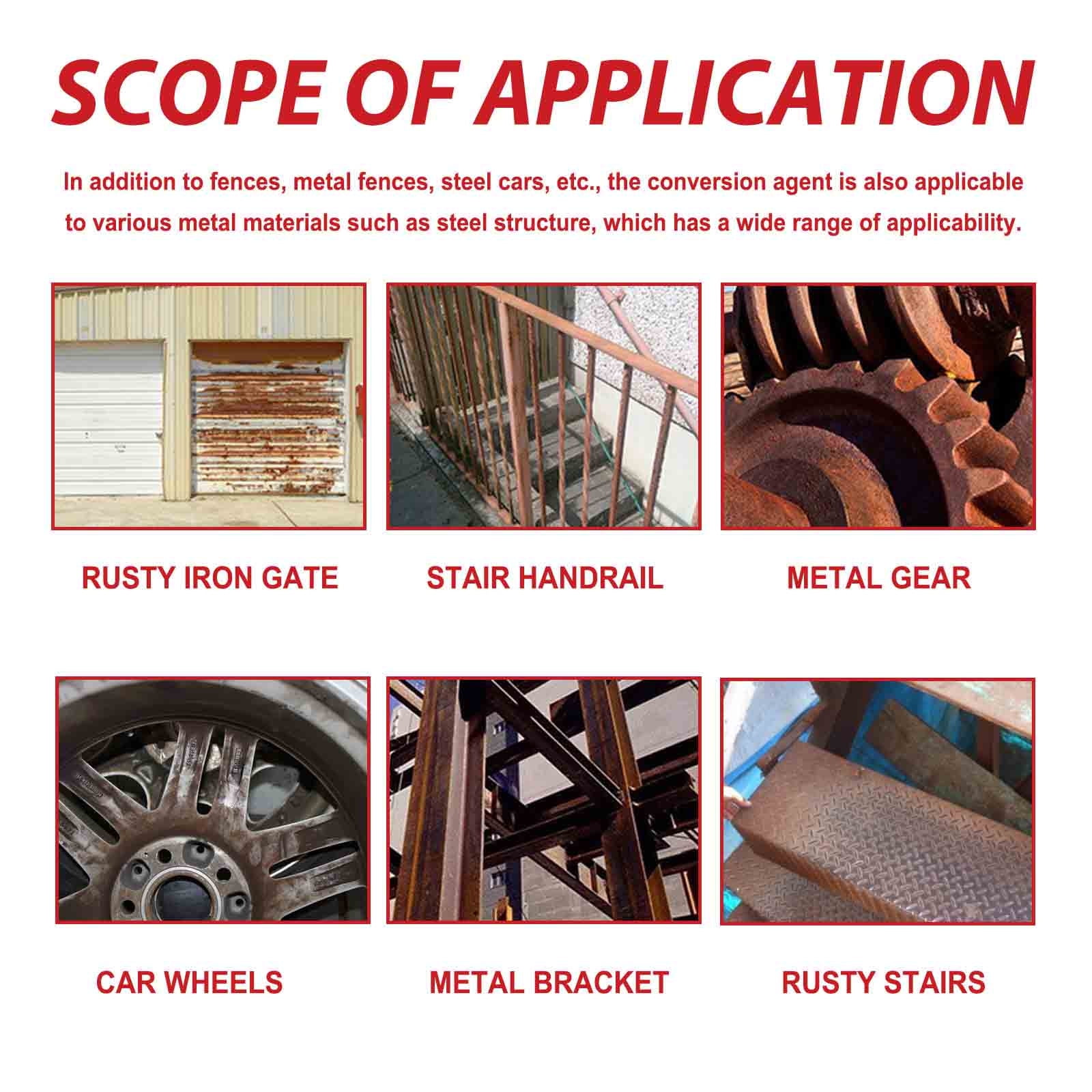 SCOPE OF APPLICATION

In addition to fences, metal fences, steel cars, etc., the conversion agent is also applicable to various metal materials such as steel structure, which has a wide range of applicability.

RUSTY IRON GATE

STAIR HANDRAIL

METAL GEAR

CAR WHEELS

METAL BRACKET

RUSTY STAIRS