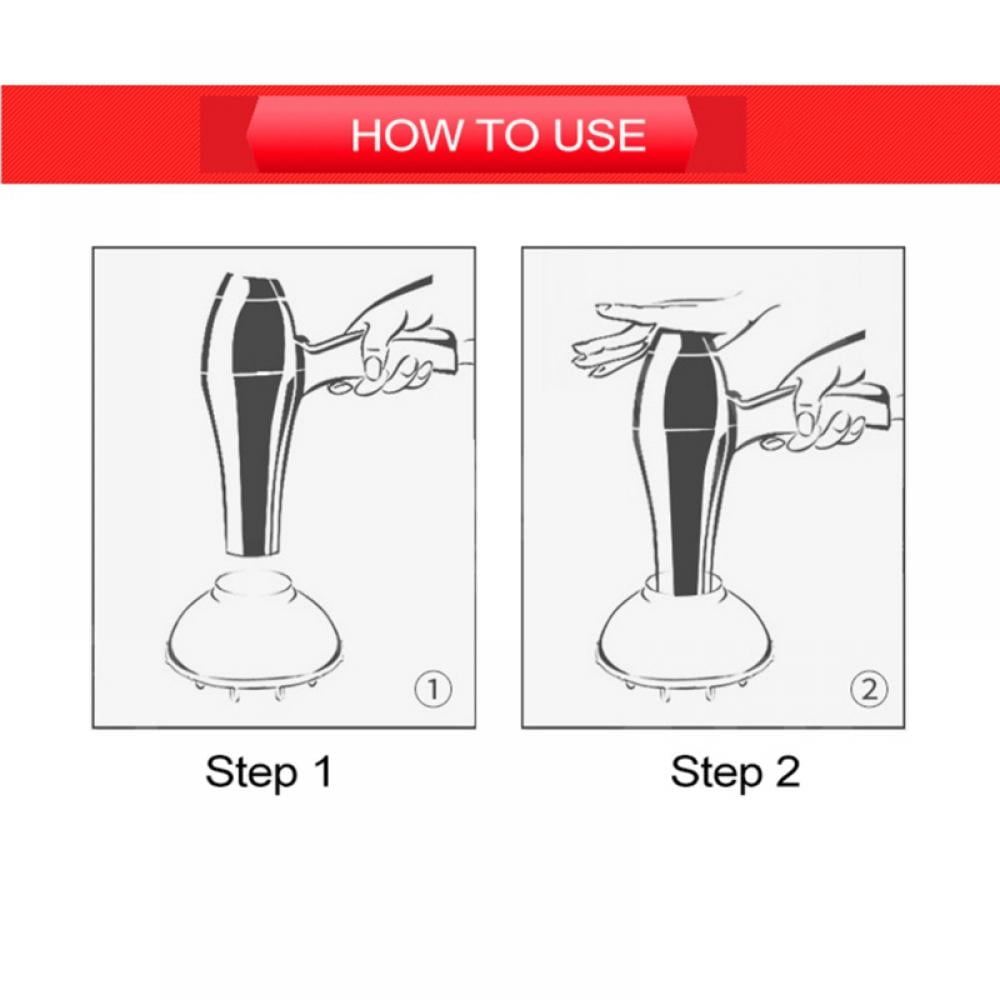 HOW TO USE

①

Step 1

②

Step 2