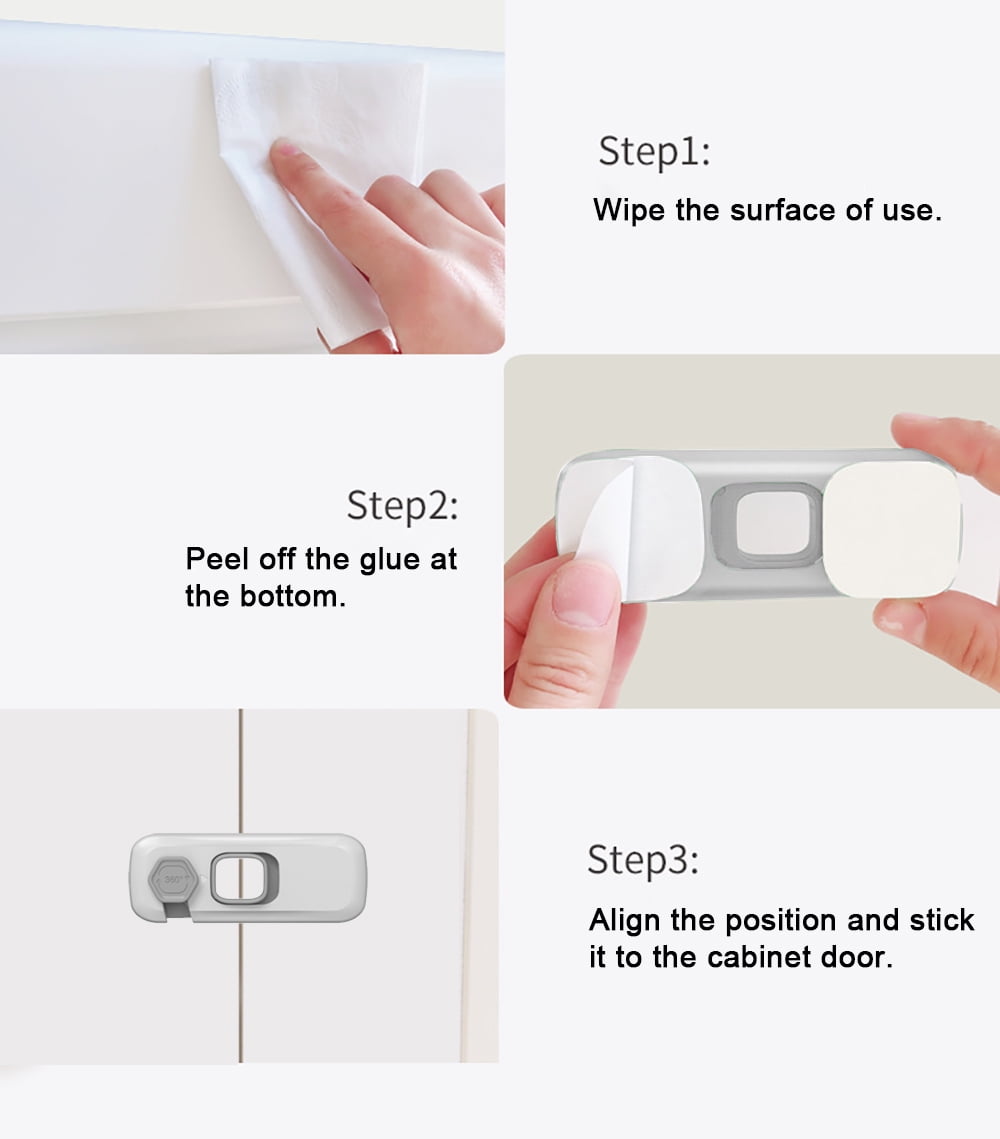 Step1:
Wipe the surface of use.

Step2:
Peel off the glue at the bottom.

360°

Step3:
Align the position and stick it to the cabinet door.