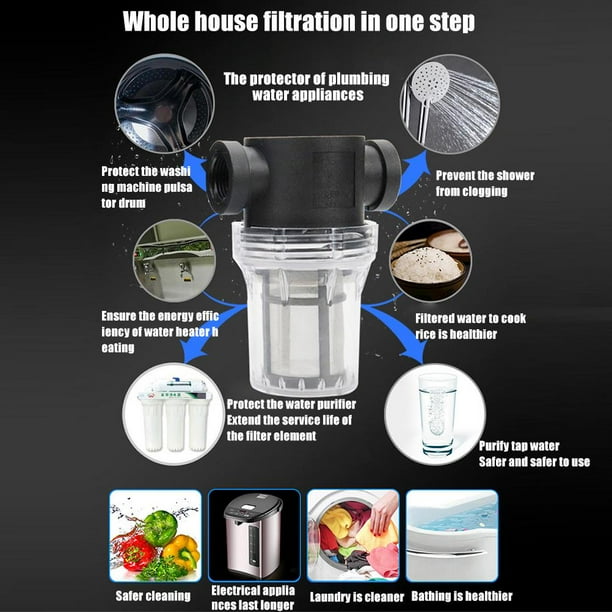 Whole house filtration in one step

The protector of plumbing water appliances

Protect the washi ng machine pulsa tor drum

Prevent the shower from clogging

Ensure the energy effic iency of water heater h eating

Filtered water to cook rice is healthier

Protect the water purifier Extend the service life of the filter element

Purify tap water Safer and safer to use

Safer cleaning

Electrical applia nces last longer

Laundry is cleaner

Bathing is healthier